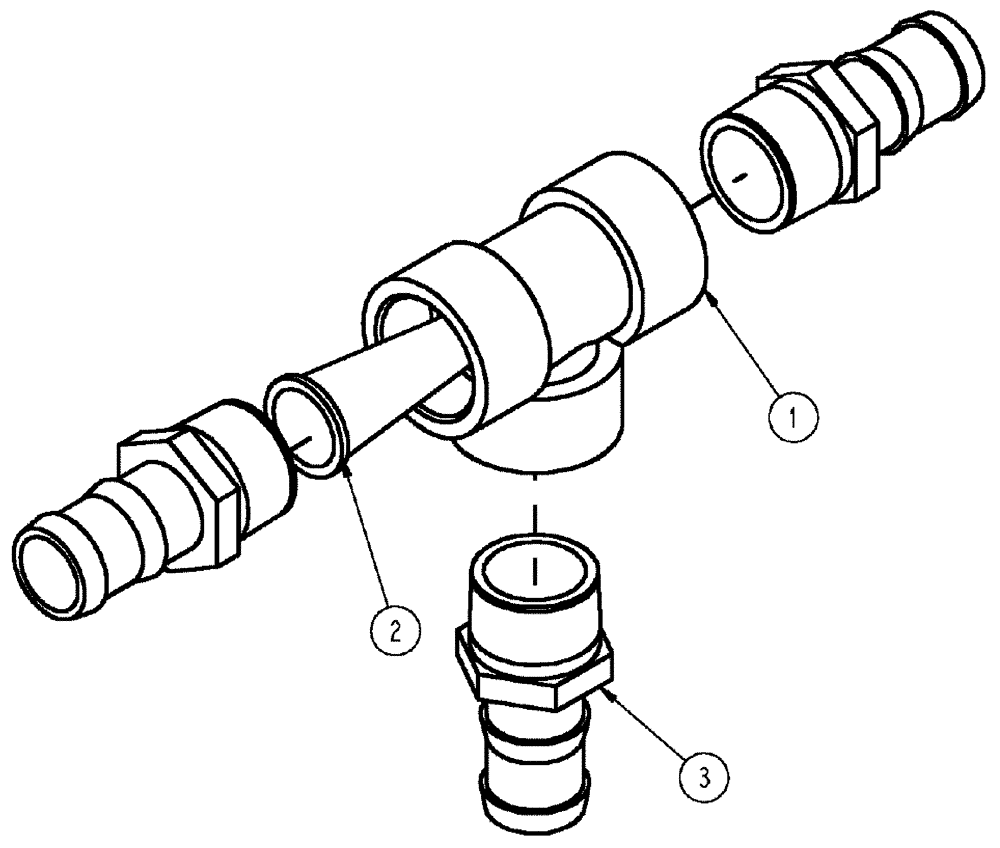 1
2
3