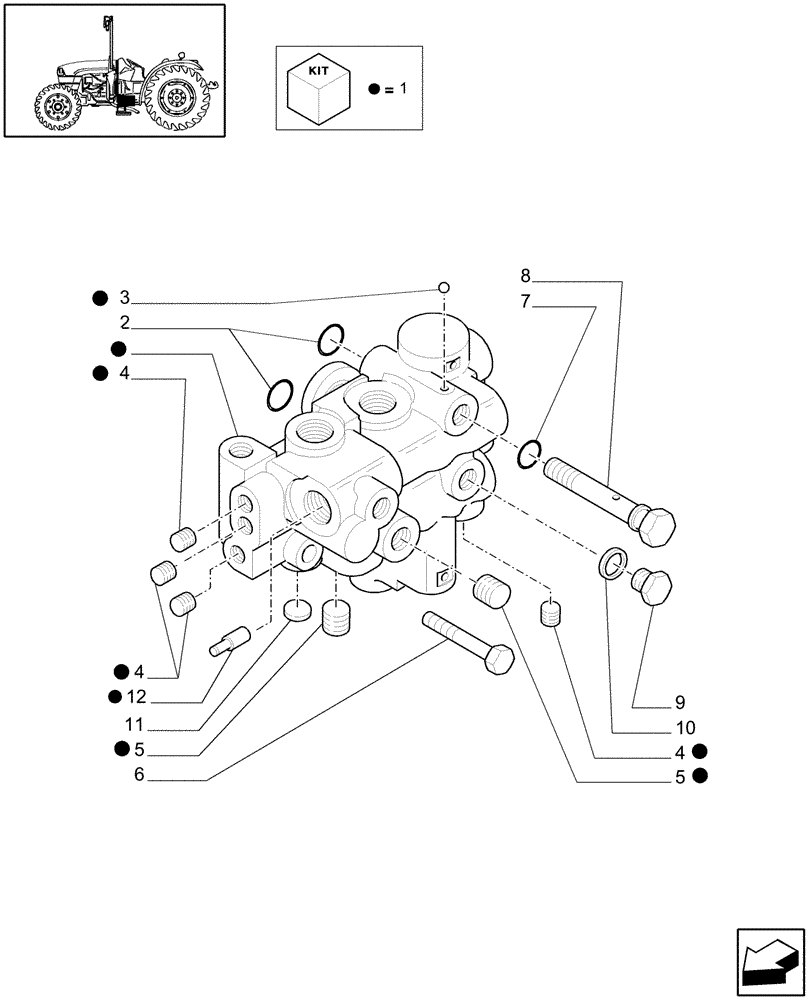 KIT
● = 1

● 3
2
●
● 4
8
7

● 4
● 12
11
● 5
6
9
10
4 ●
5 ●