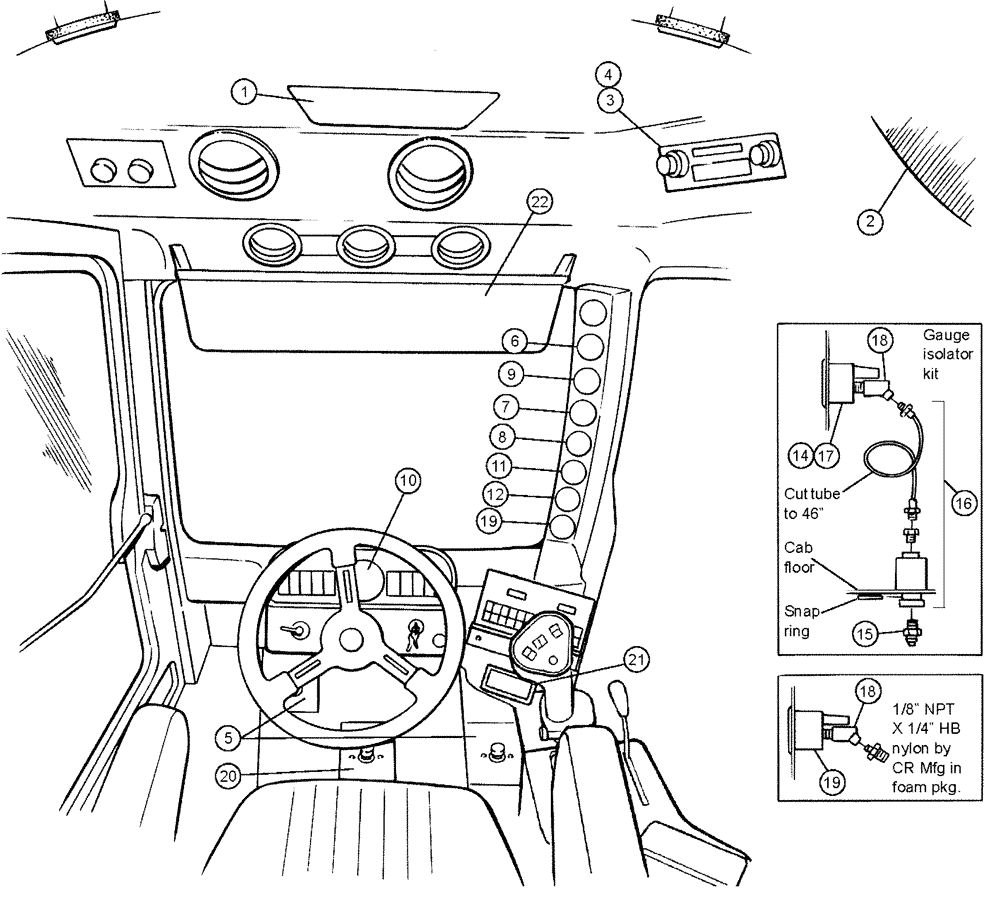 1
4
3
2
22
6
9
7
8
11
12
19
10
21
5
20

18
Gauge isolator kit
14 17
Cut tube to 46"
16
Cab floor
Snap ring
15

18
1/8" NPT X 1/4" HB nylon by CR Mfg in foam pkg.
19