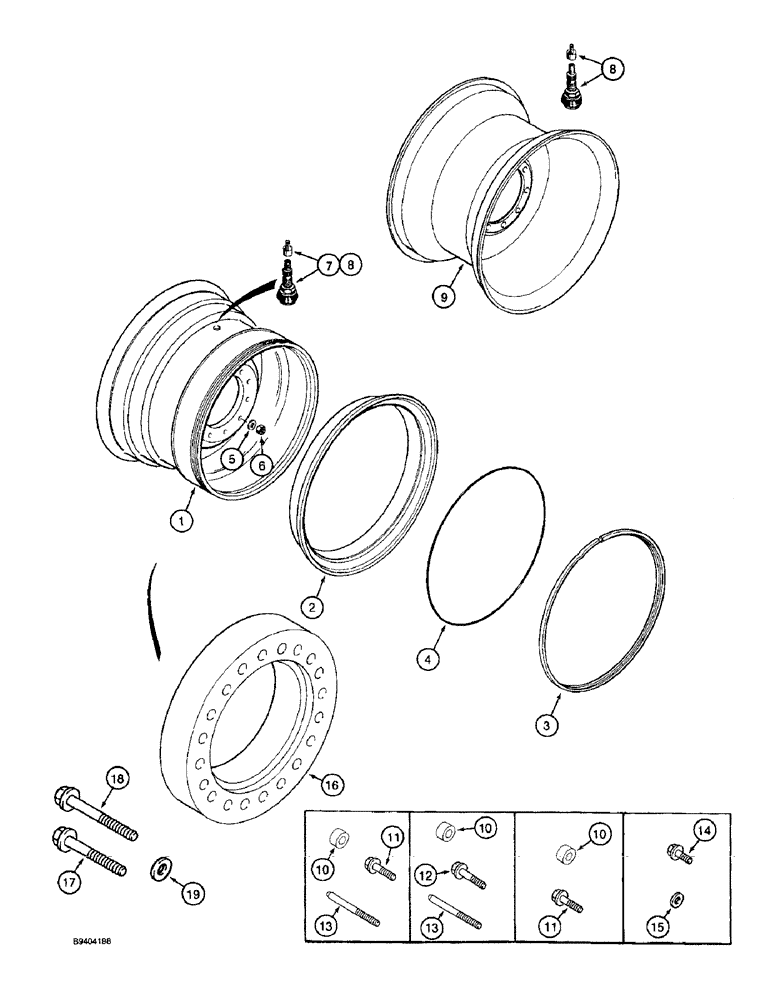 8

7 8

9

5

6

1

2

4

3

16

18

17

19

10

11

13

10

12

13

10

11

14

15

B9404186