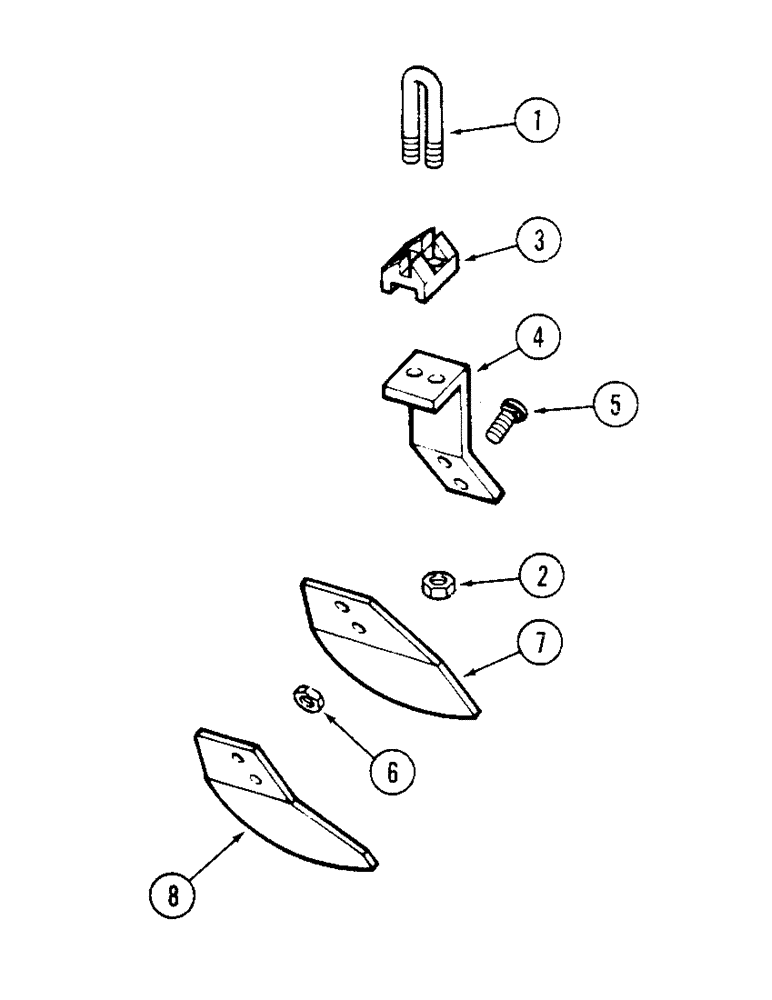 1
3
4
5
2
7
6
8