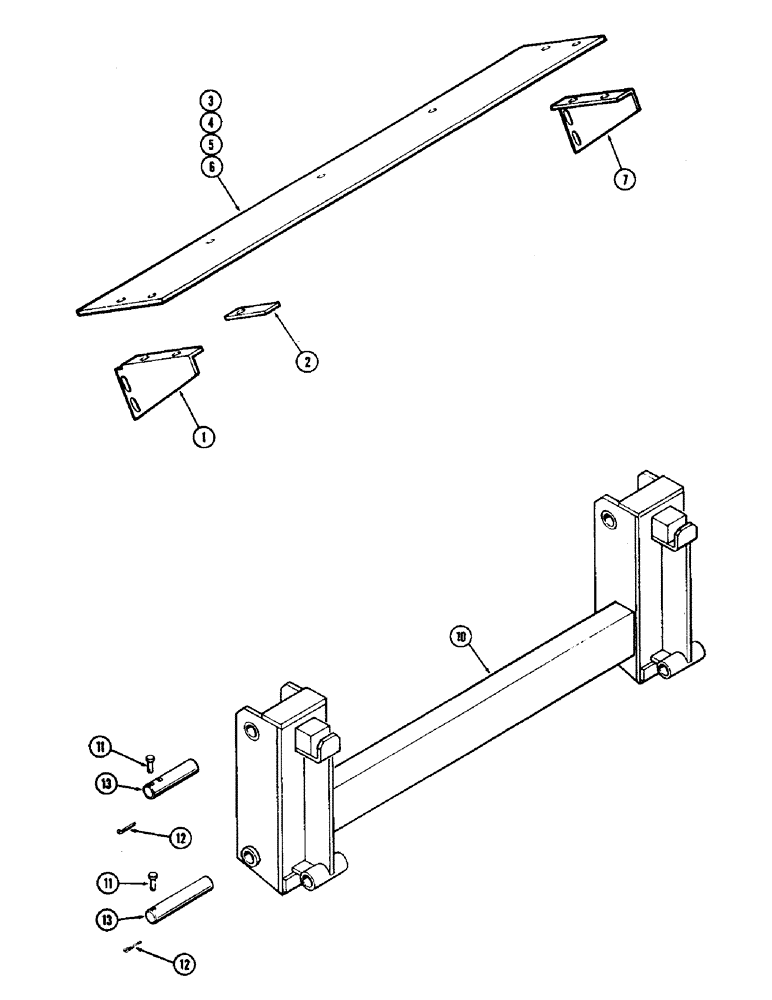 3
4
5
6
7
2
1
10
11
13
12
11
13
12