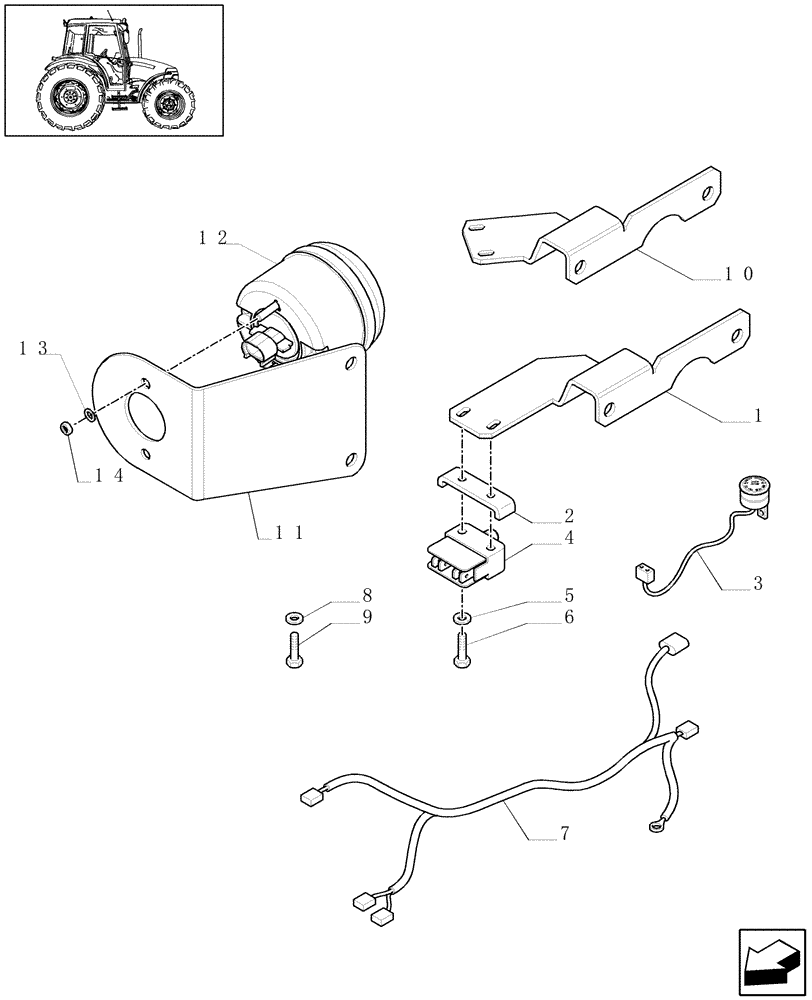 12
10
13
1
14
11
2
4
3
8
9
5
6
7