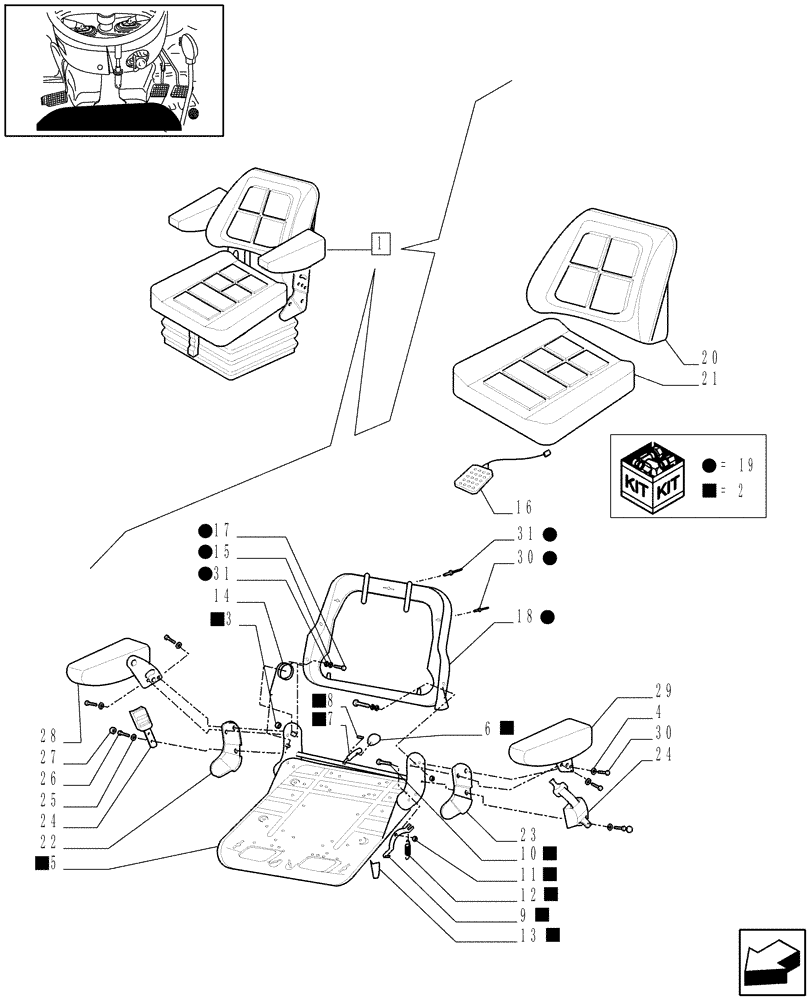 1

20

21

KIT KIT

● = 19

■ = 2

16

●17

●15

●31

14

■3

31 ●

30 ●

18 ●

■8

■7

6 ■

29

4

30

24

28

27

26

25

24

22

■5

23

10 ■

11 ■

12 ■

9 ■

13 ■