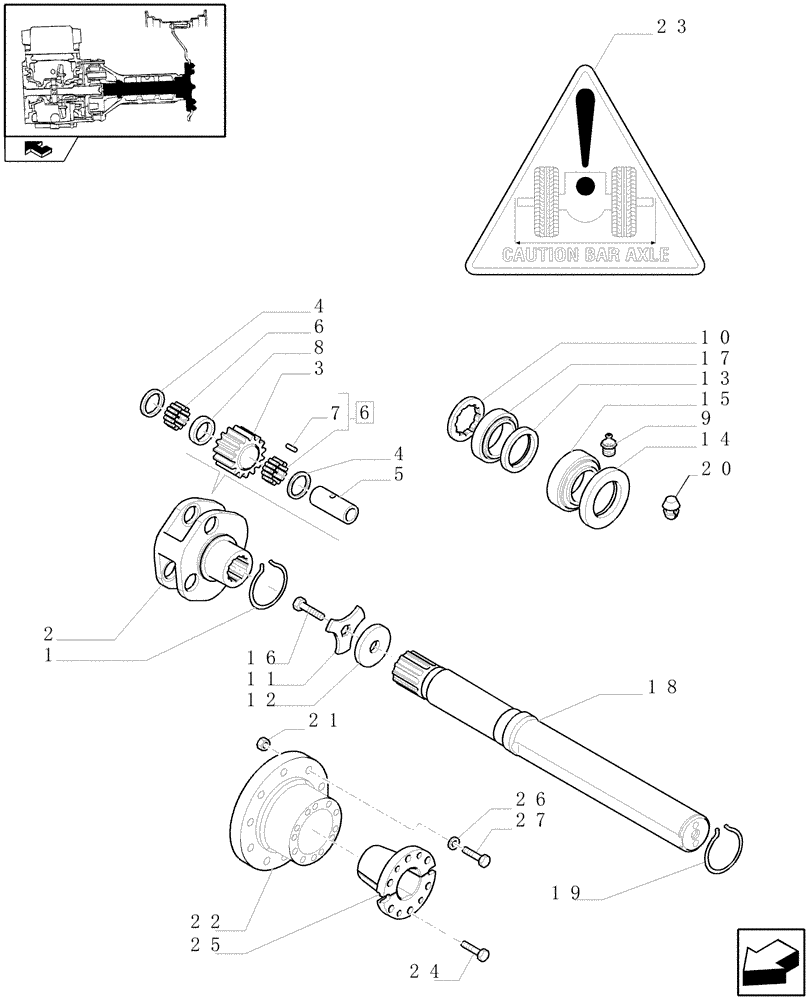 23
CAUTION BAR AXLE
4
6
8
3
7
6
4
5
10
17
13
15
9
14
20
2
1
16
11
12
18
21
26
27
19
22
25
24