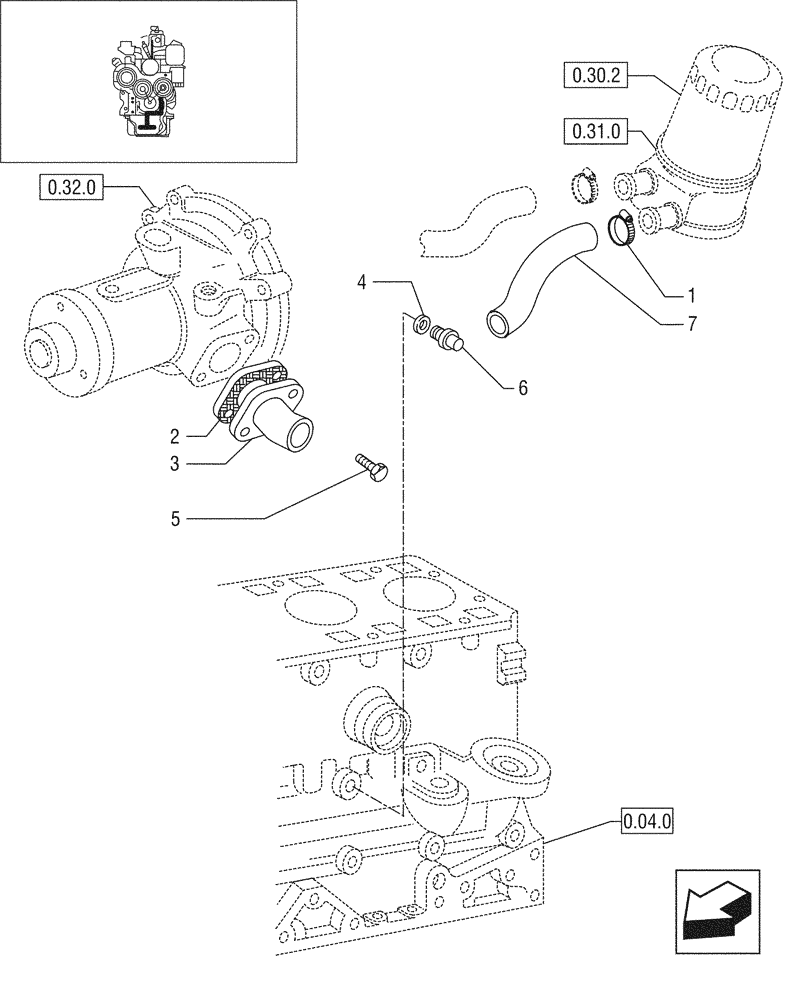 0.30.2
0.31.0
0.32.0
4
1
7
6
2
3
5
0.04.0