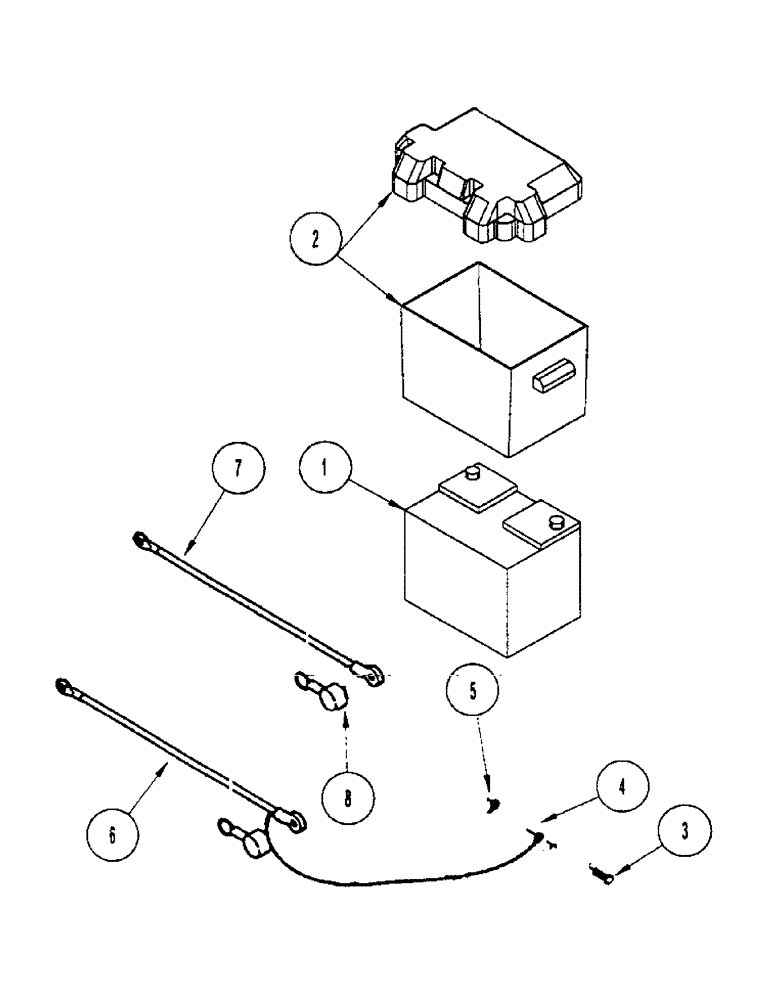 2
7
1
5
8
4
6
3