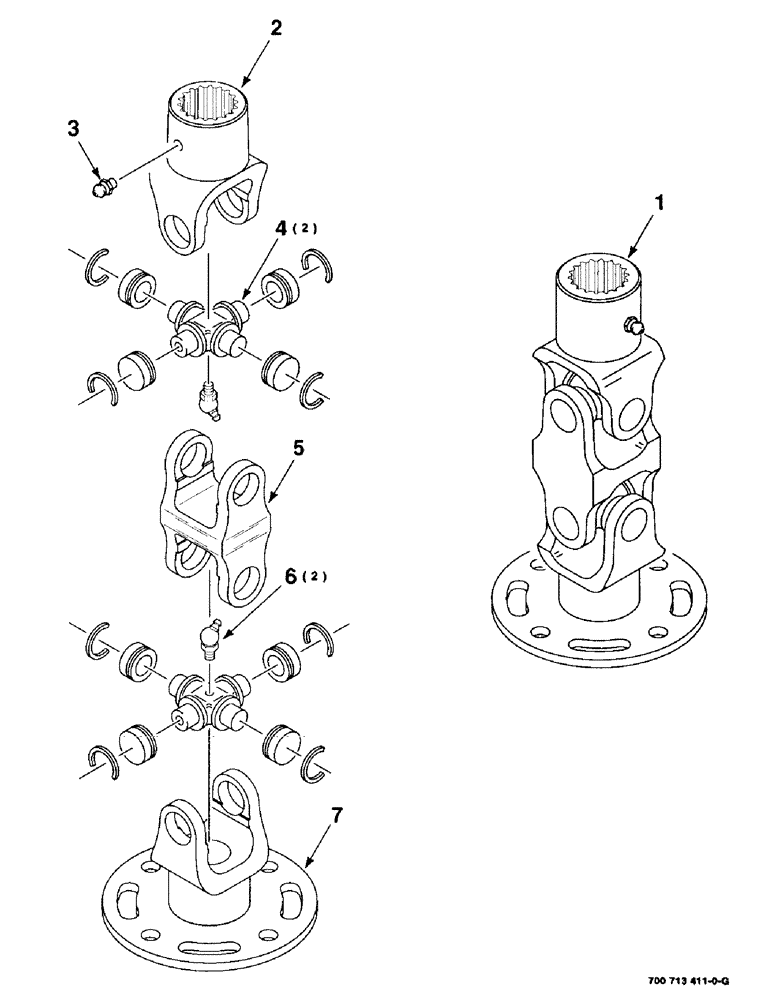 2

3

4 (2)

1

5

6 (2)

7

700 713 411-0-G