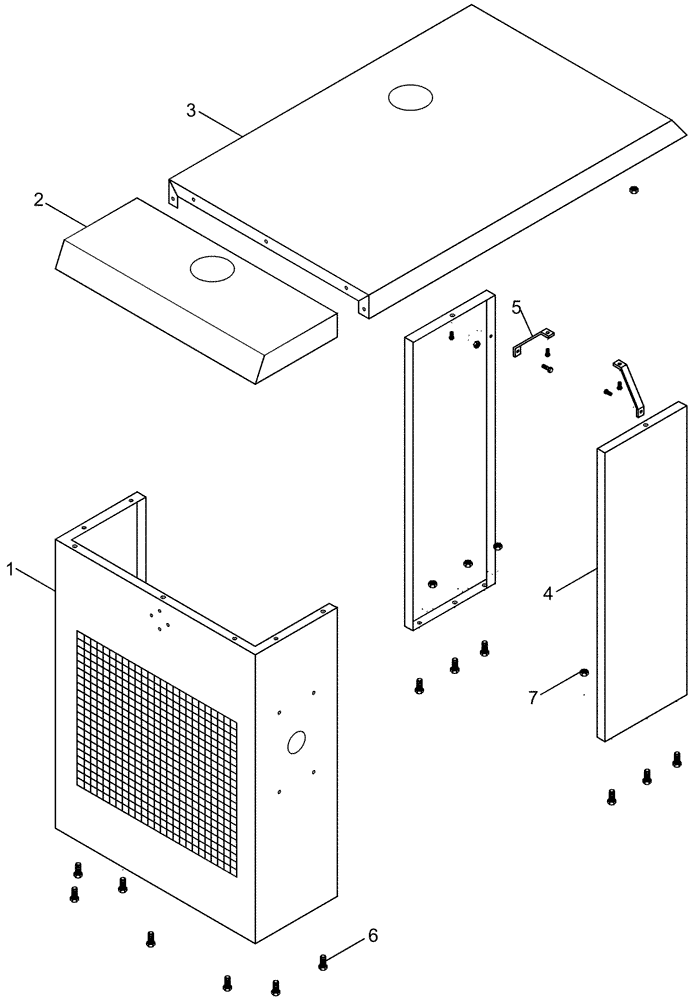 3
2
5
1
4
7
6