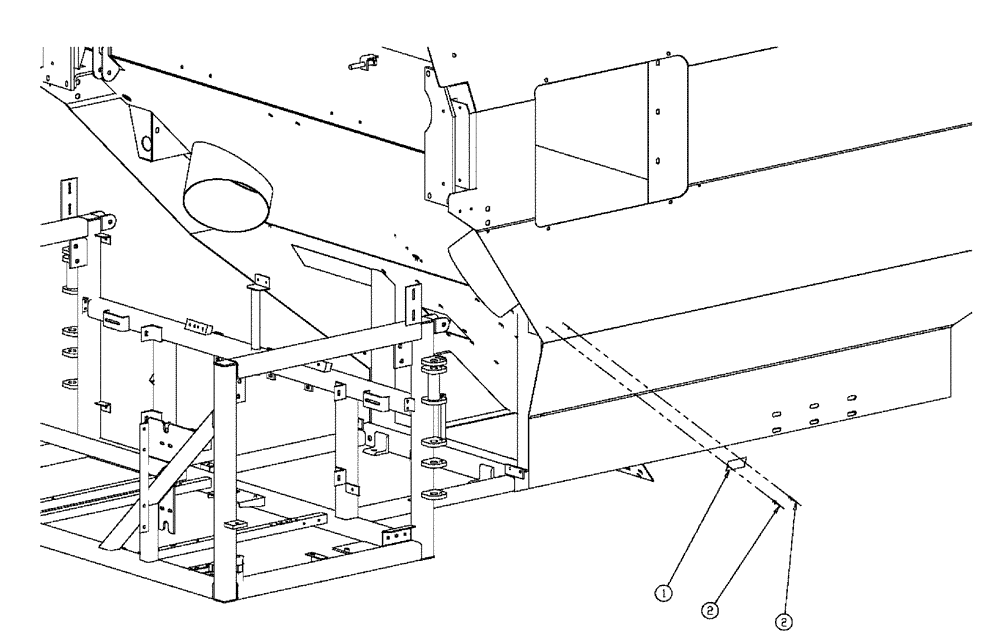 1
2
2