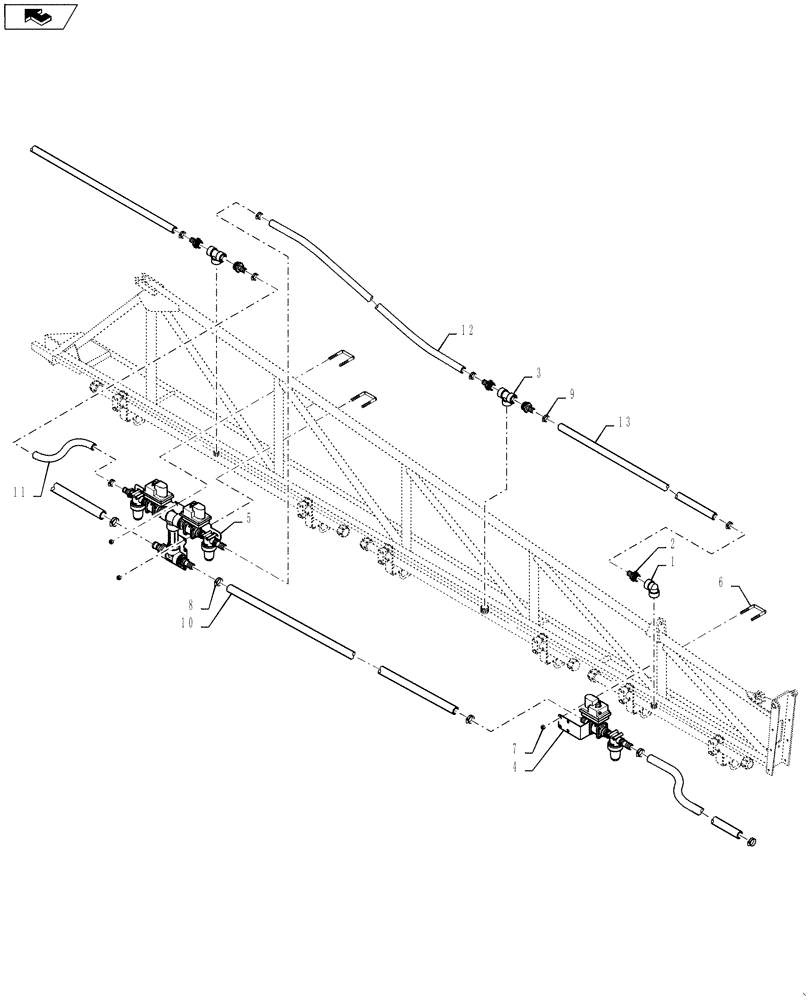 12
3
9
13
11
5
2
1
6
8
10
7
4