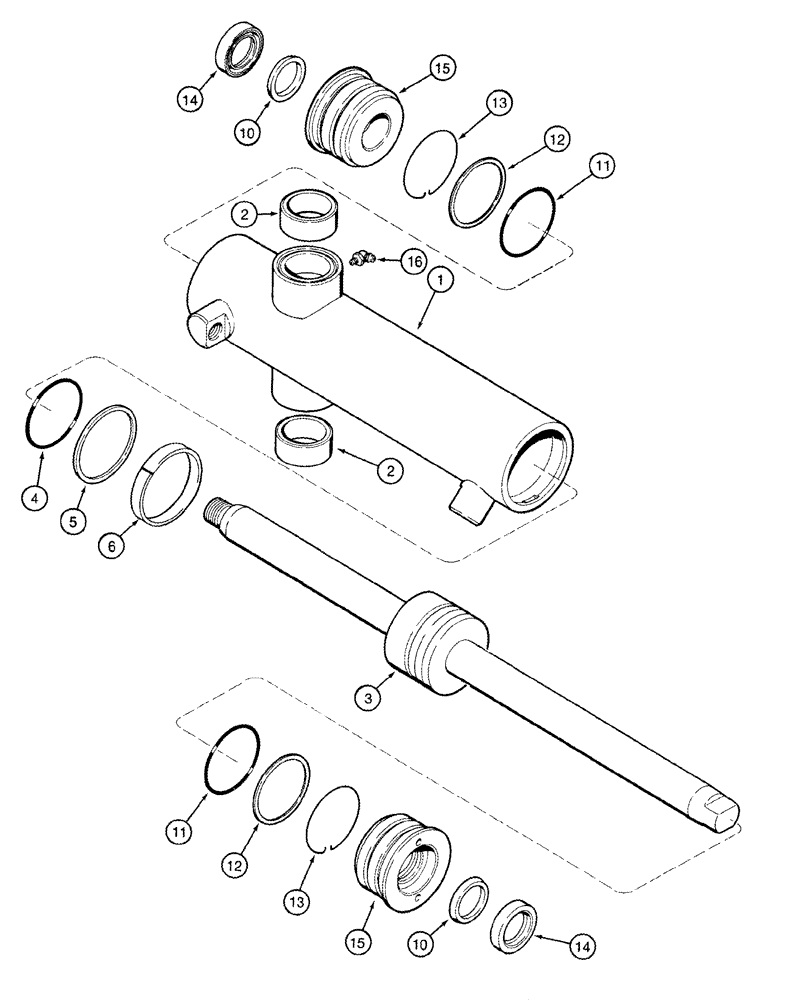 14
10
15
13
12
11
2
16
1
4
5
6
2
3
11
12
13
15
10
14