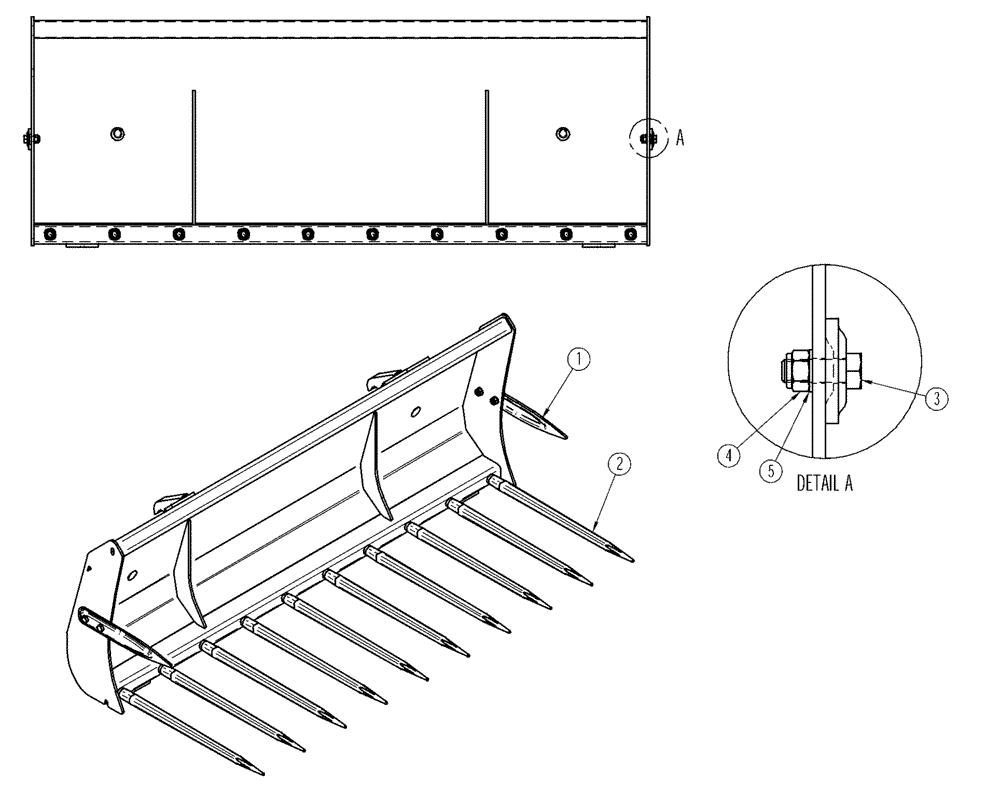 A

1

2

3

4

5

DETAIL A