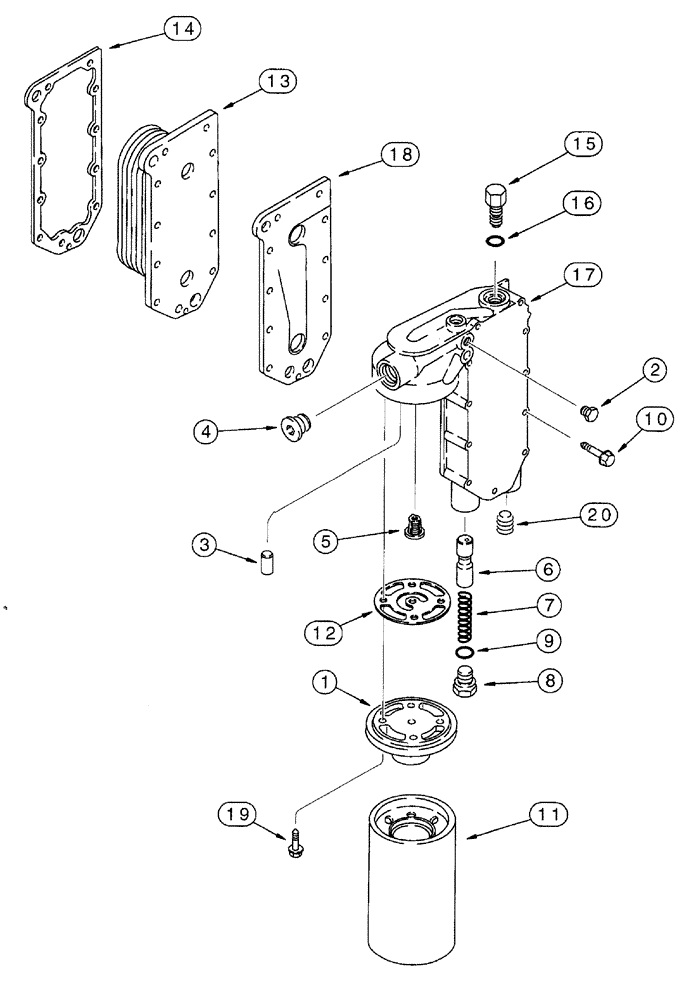 14
13
18
15
16
17
2
10
4
20
3
5
6
7
12
9
8
1
19
11