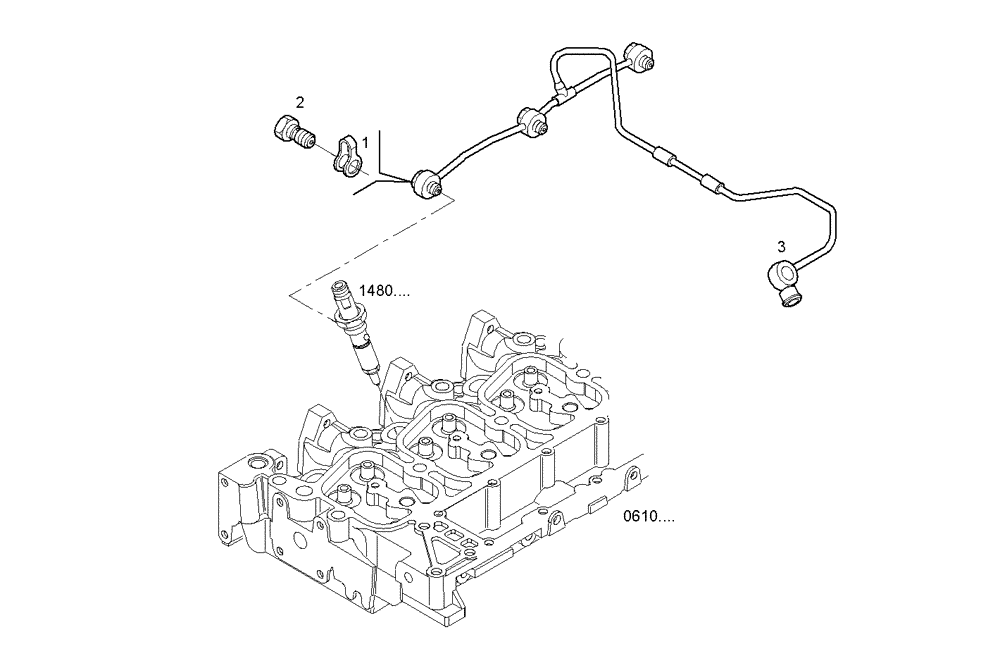 2
1
3
1480....
0610....