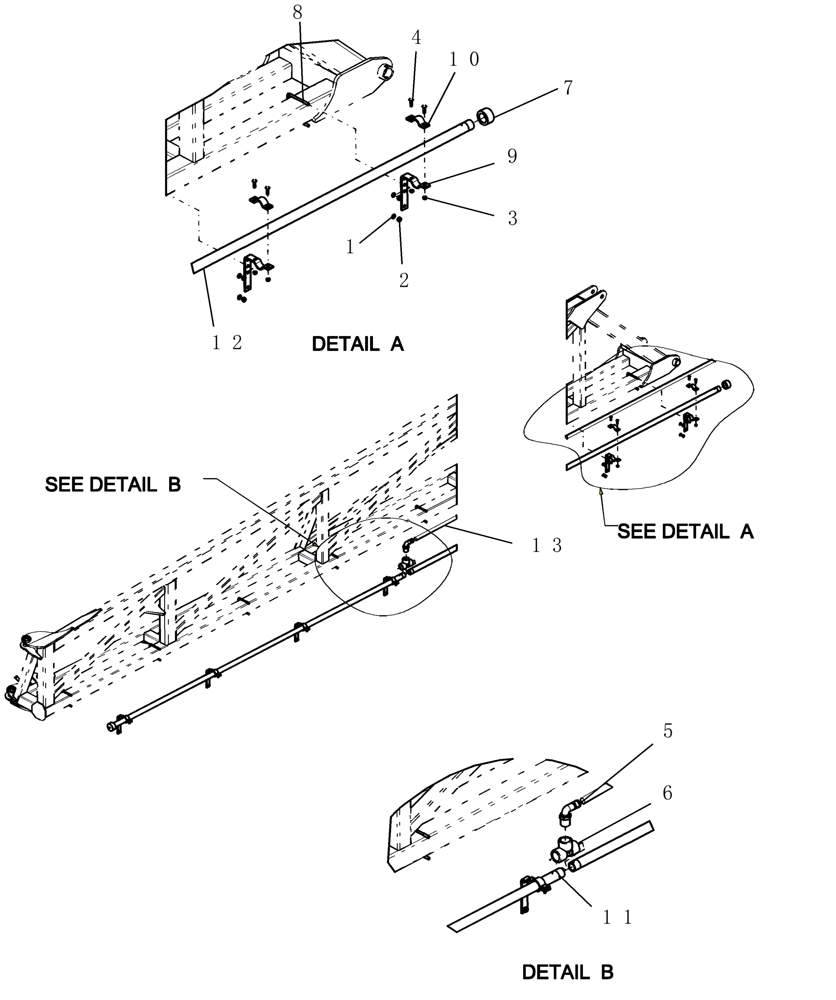 8
4
10
7
9
3
1
2
12
DETAIL A
SEE DETAIL B
13
SEE DETAIL A
5
6
11
DETAIL B