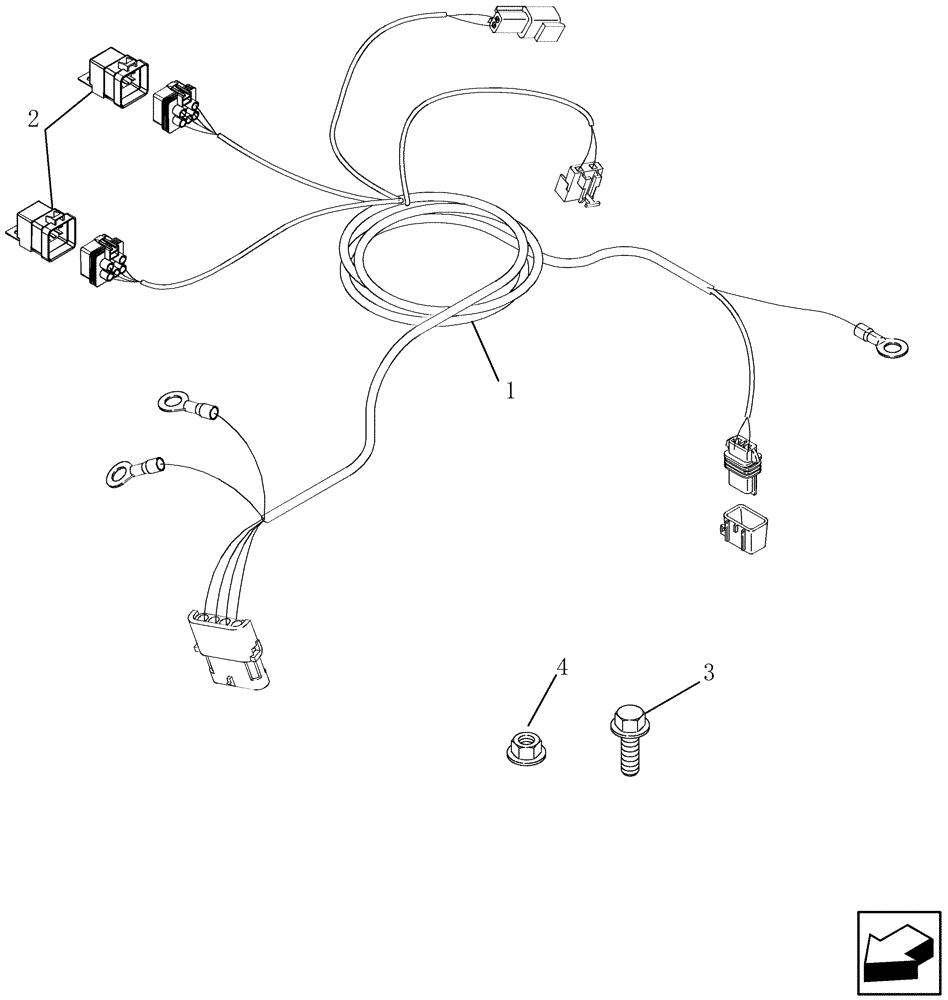 2
1
4
3