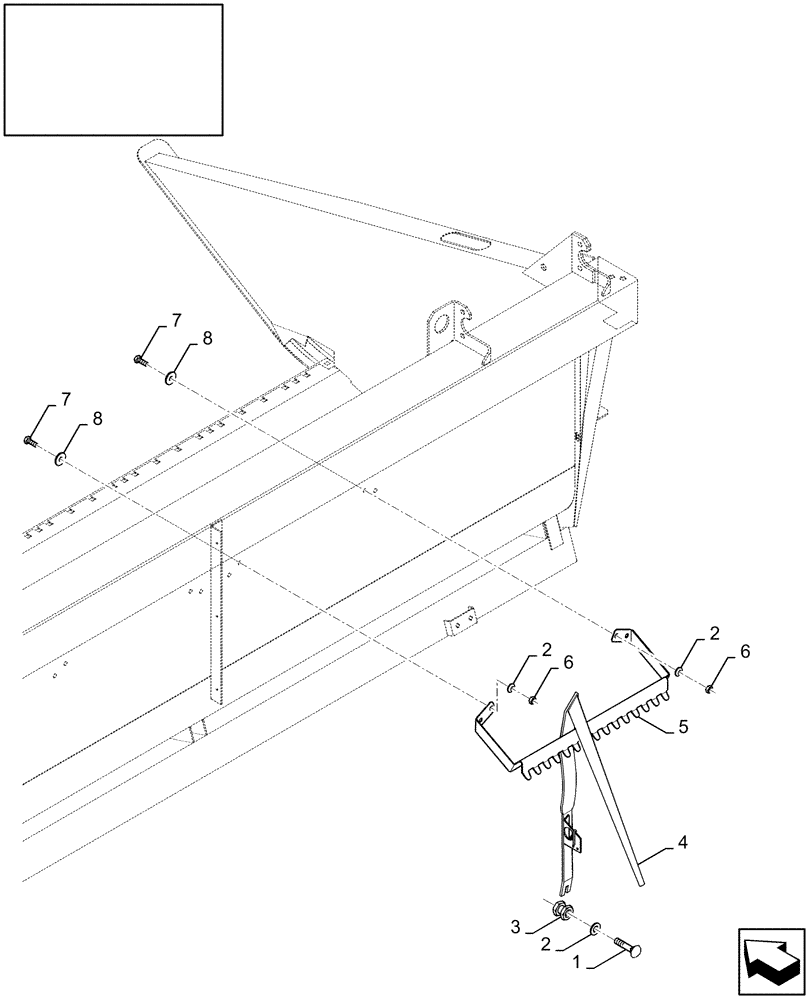 7
8
7
8
2
6
2
6
5
4
3
2
1