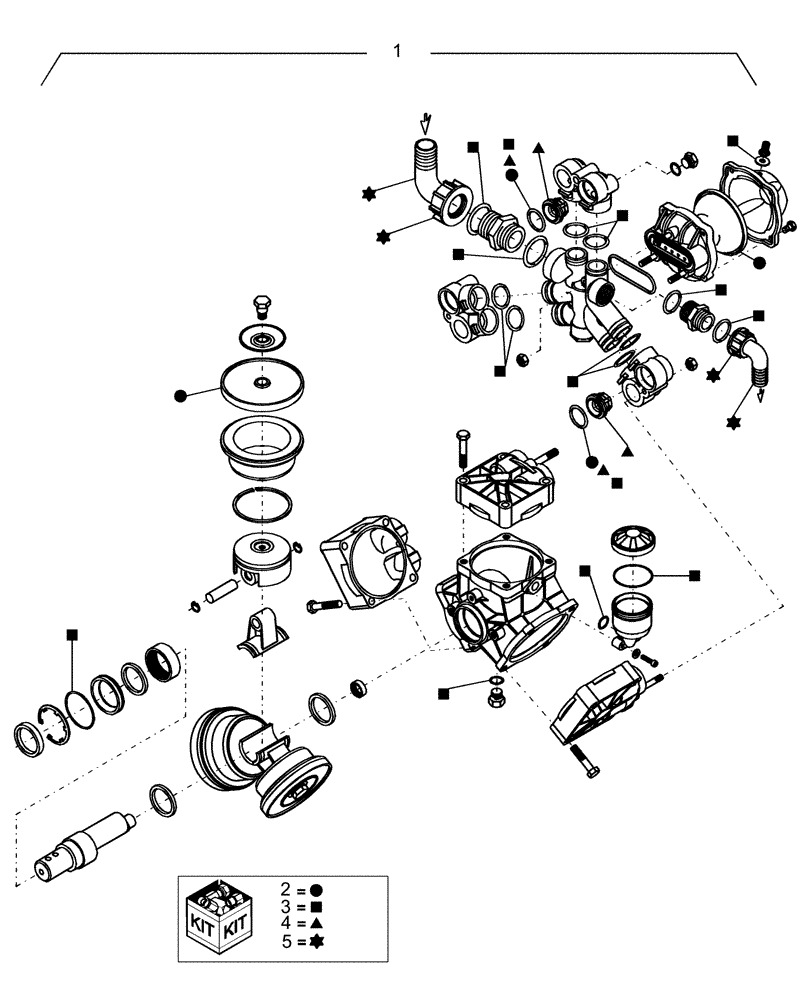 1

KIT KIT
2 = ●
3 = ■
4 = ▲
5 = ✸