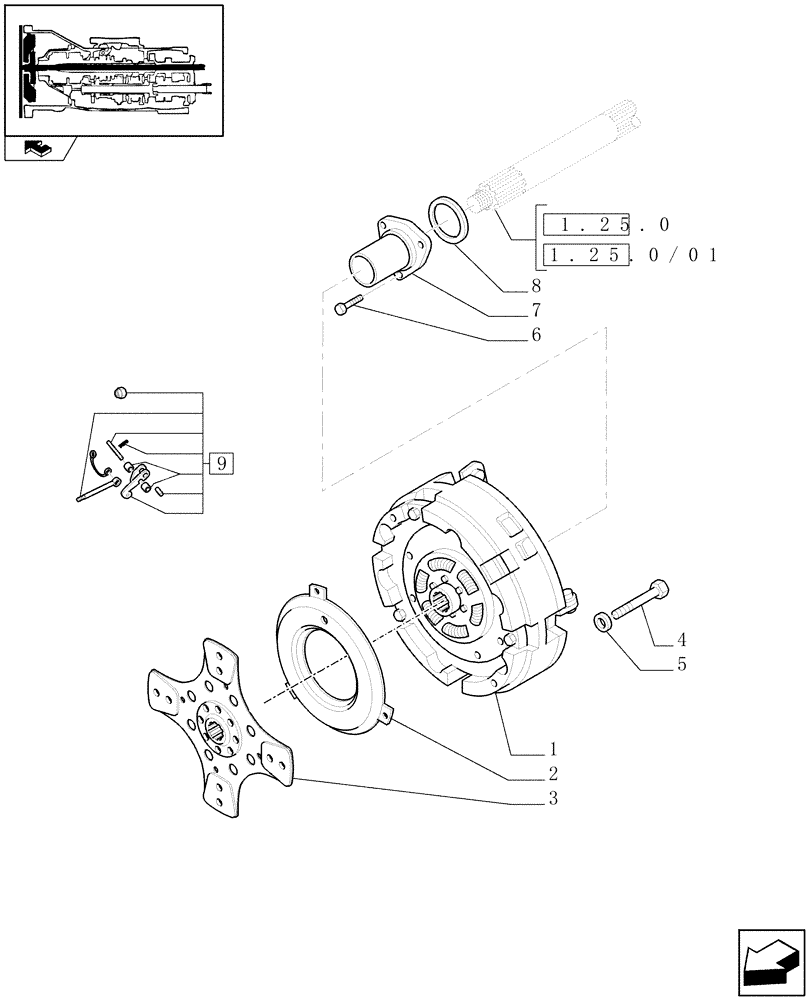 1.25.0
1.25.0/01
8
7
6
9
4
5
1
2
3