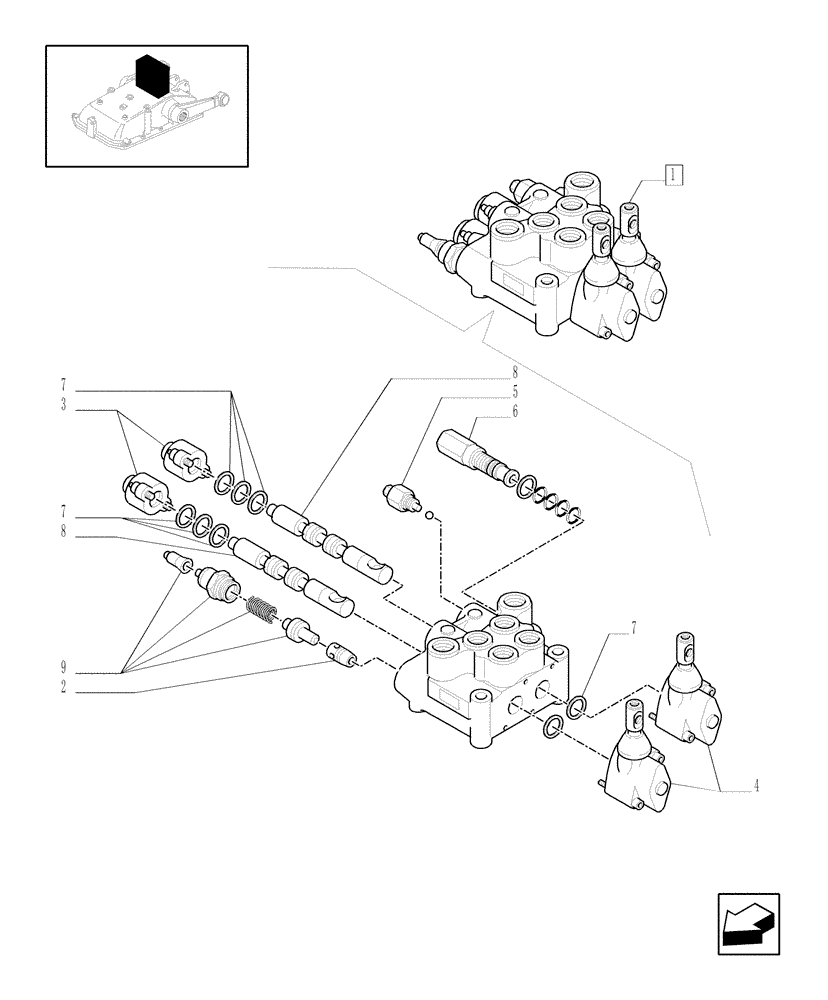 1
8
5
6
7
3
7
8
9
2
7
4