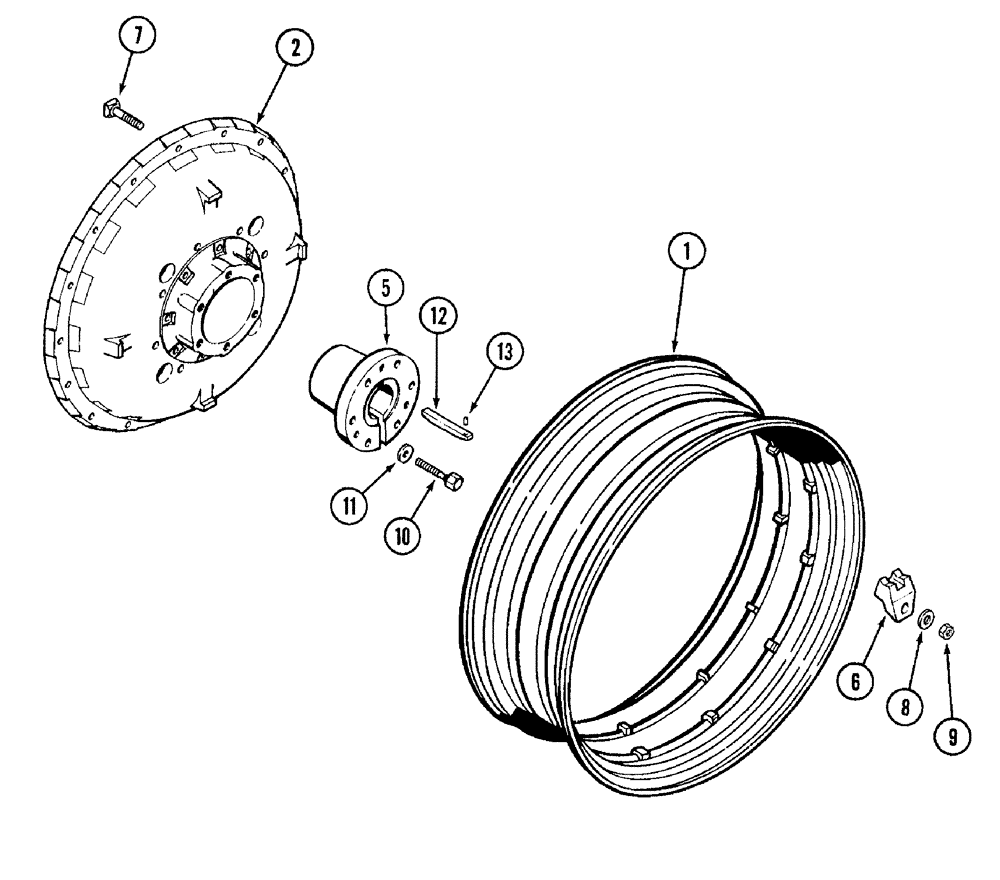 7
2
1
5
12
13
11
10
6
8
9