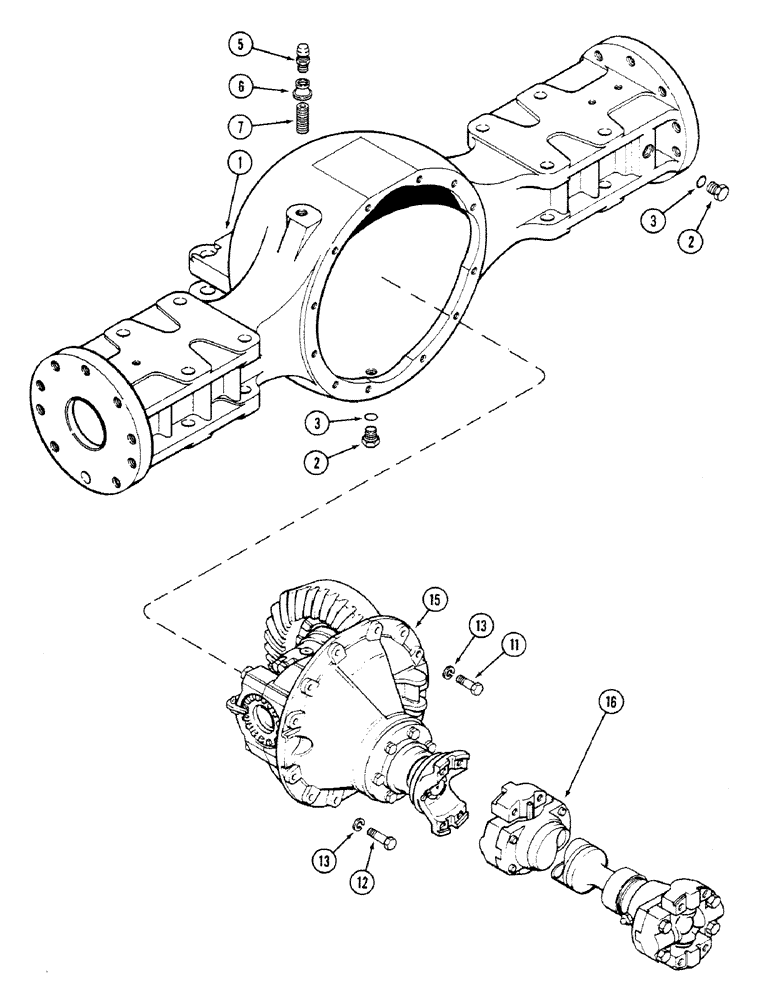 5
6
7
1
3
2
3
2
15
13
11
16
13
12