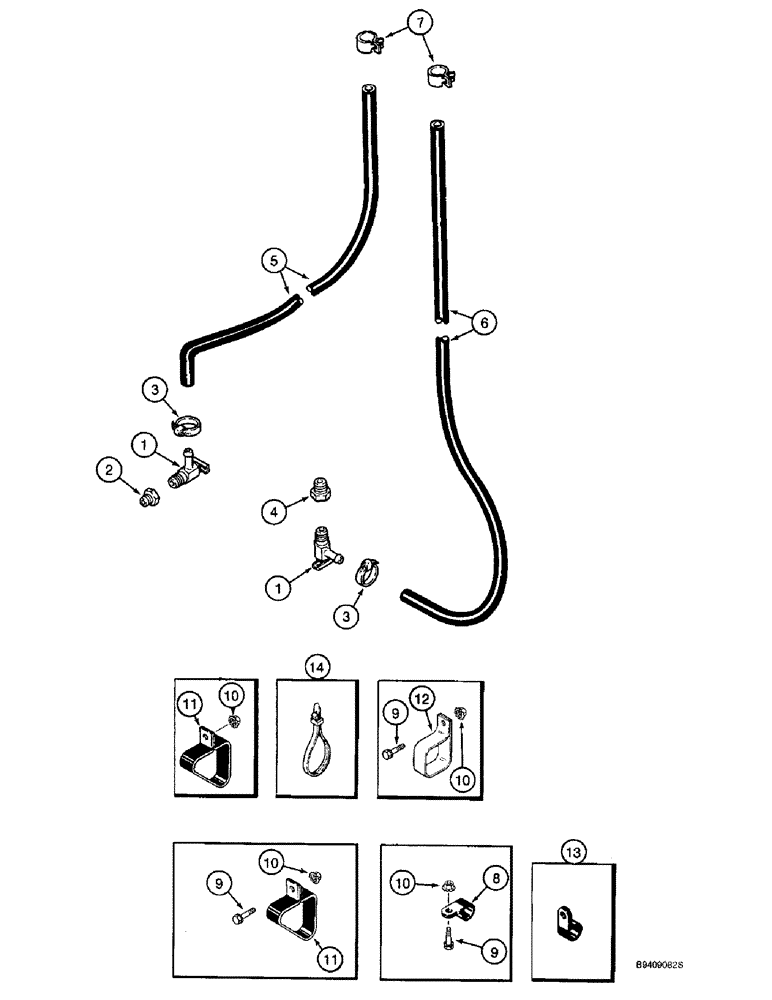 7
5
6
3
1
2
4
1
3
14
11
10
9
12
10
10
9
11
10
8
9
13
B9409082S