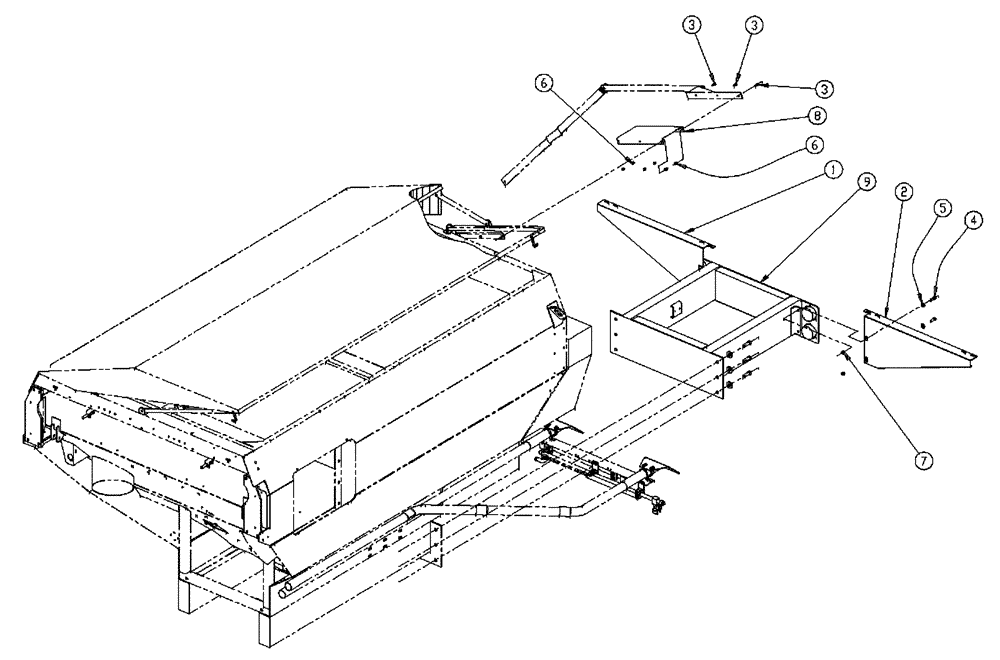 3
3
3
6
8
6
1
9
2
5
4
7