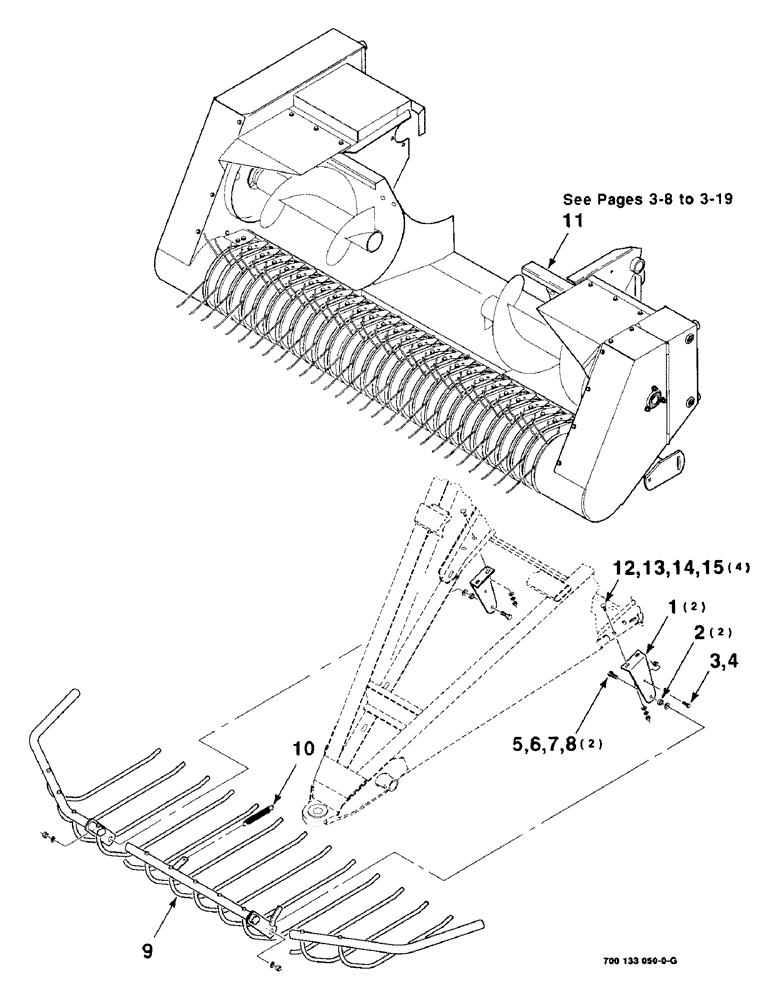 See Pages 3-8 to 3-19
11

12,13,14,15 (4)
1 (2)
2 (2)
3,4
5,6,7,8 (2)
10
9

700 133 050-0-G