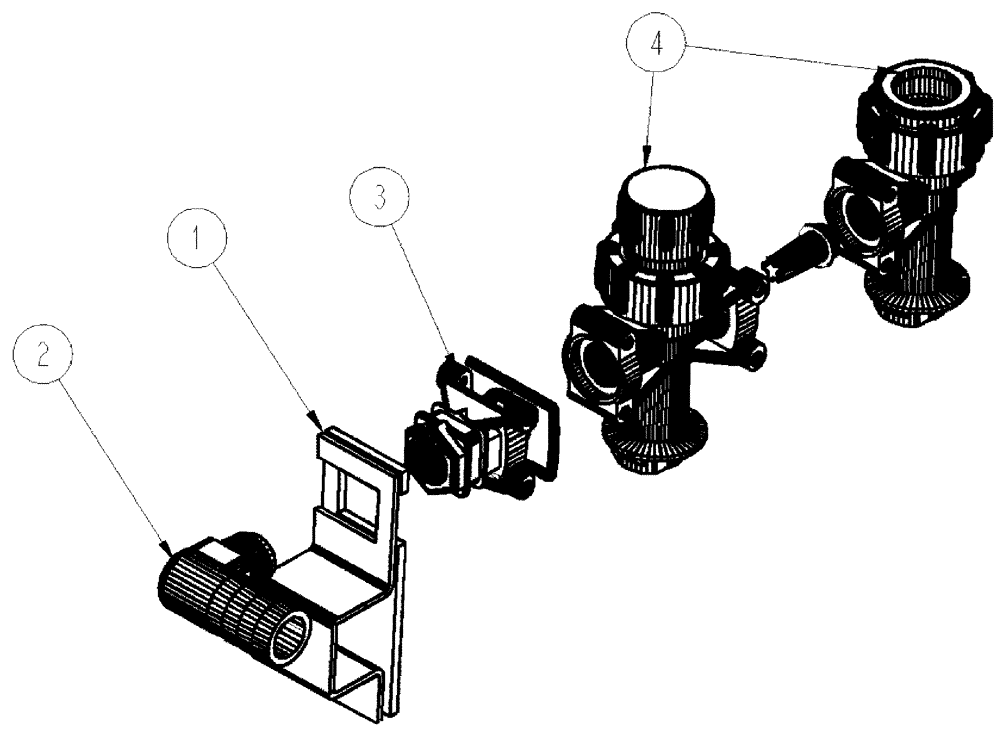 4
3
1
2