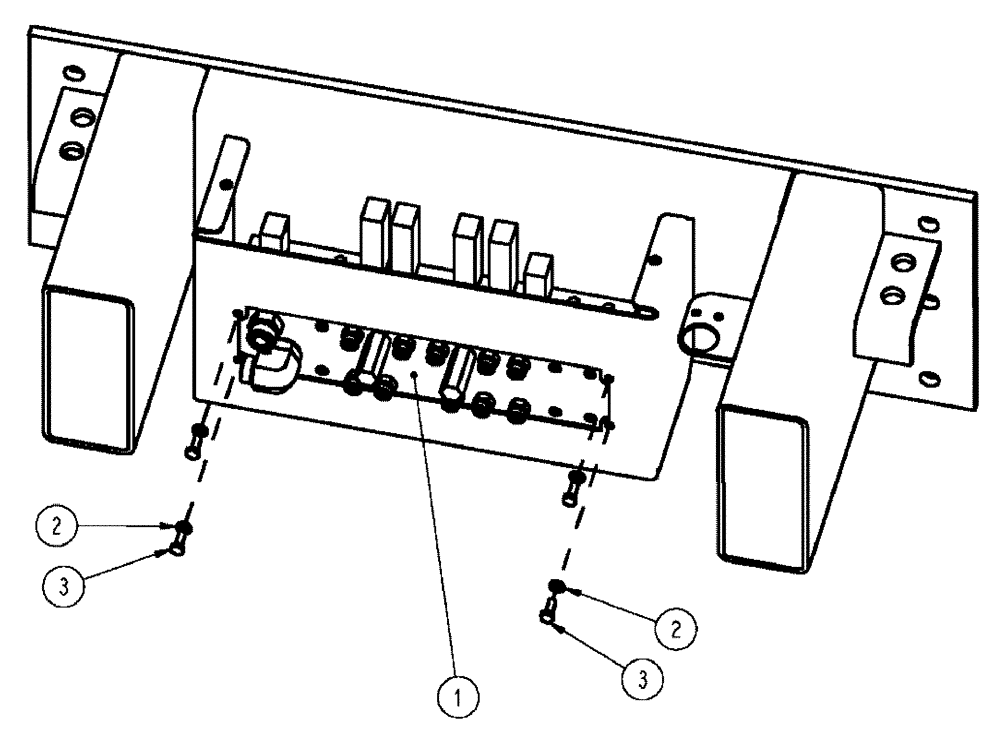 2
3
2
3
1