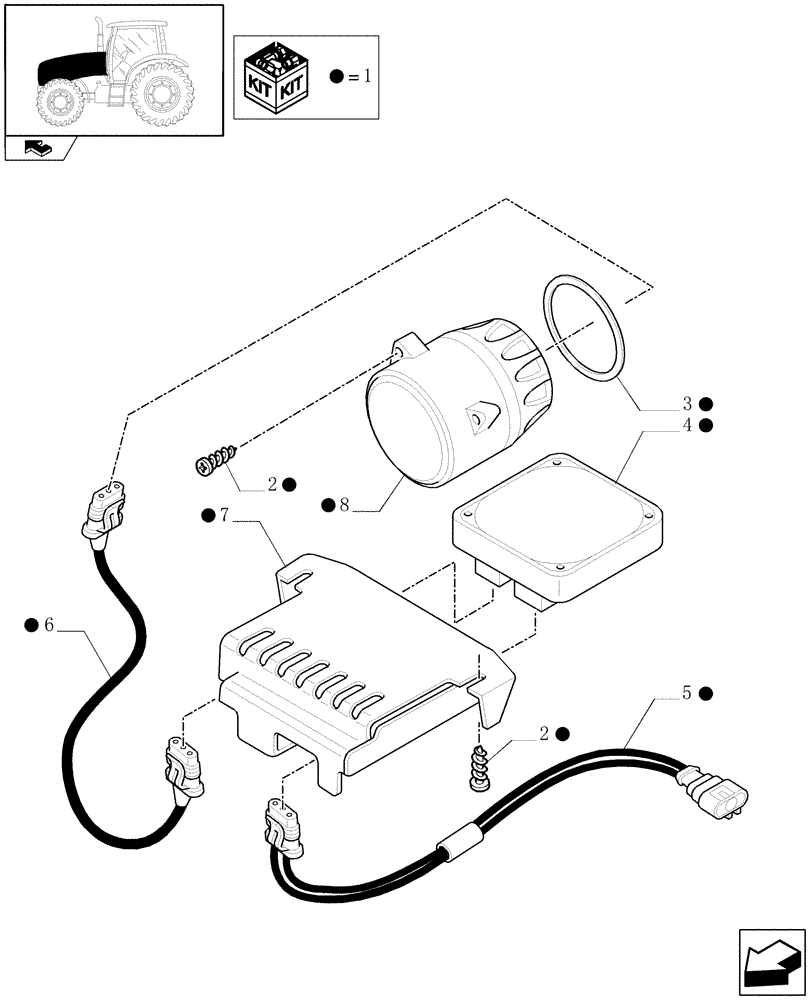 KIT KIT ● = 1

3 ●
4 ●
2 ●
● 8
● 7
● 6
5 ●
2 ●