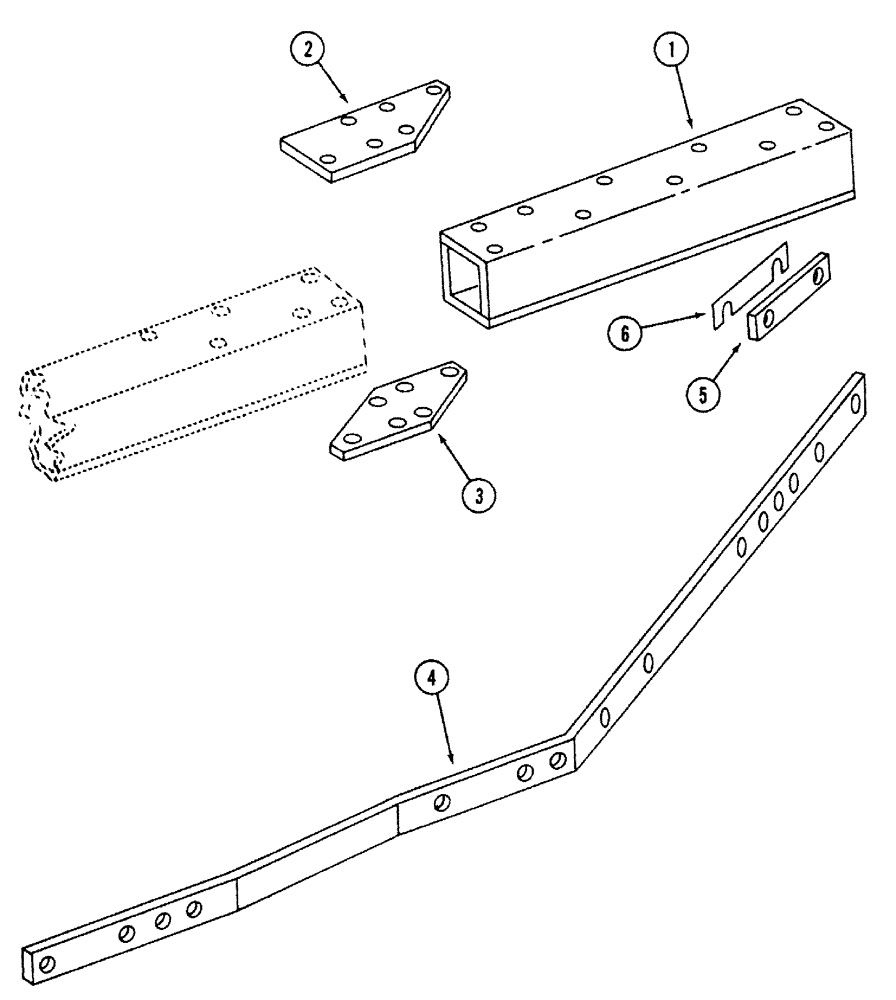 2
1
6
5
3
4