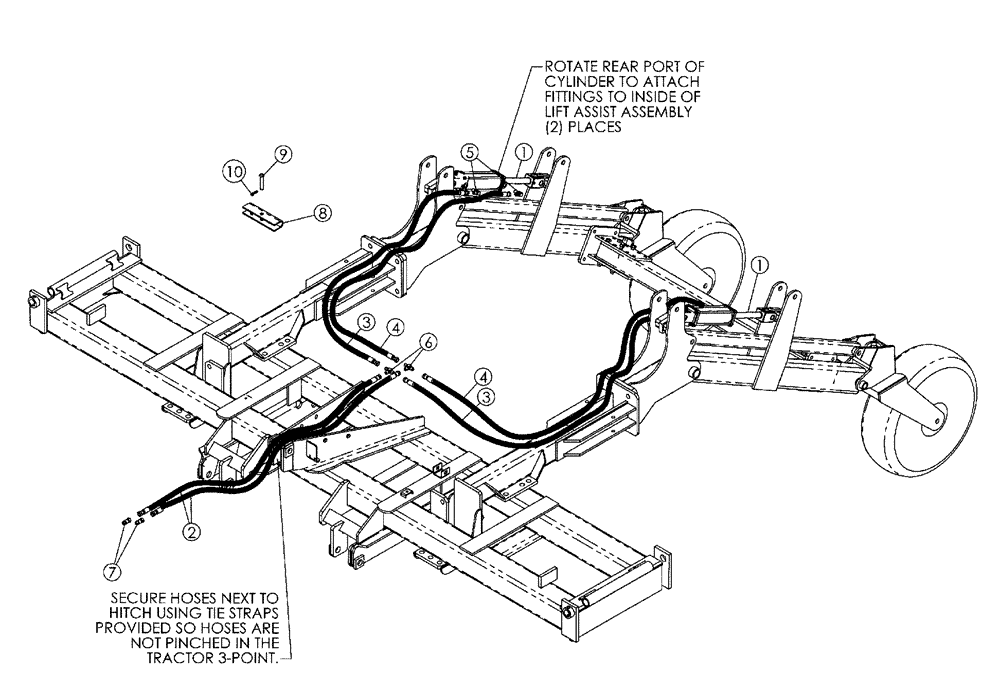 ROTATE REAR PORT OF CYLINDER TO ATTACH FITTINGS TO INSIDE OF LIFT ASSIST ASSEMBLY (2) PLACES

10
9
8
5
1
1
3
4
6
4
3
2
7

SECURE HOSES NEXT TO HITCH USING TIE STRAPS PROVIDED SO HOSES ARE NOT PINCHED IN THE TRACTOR 3-POINT.