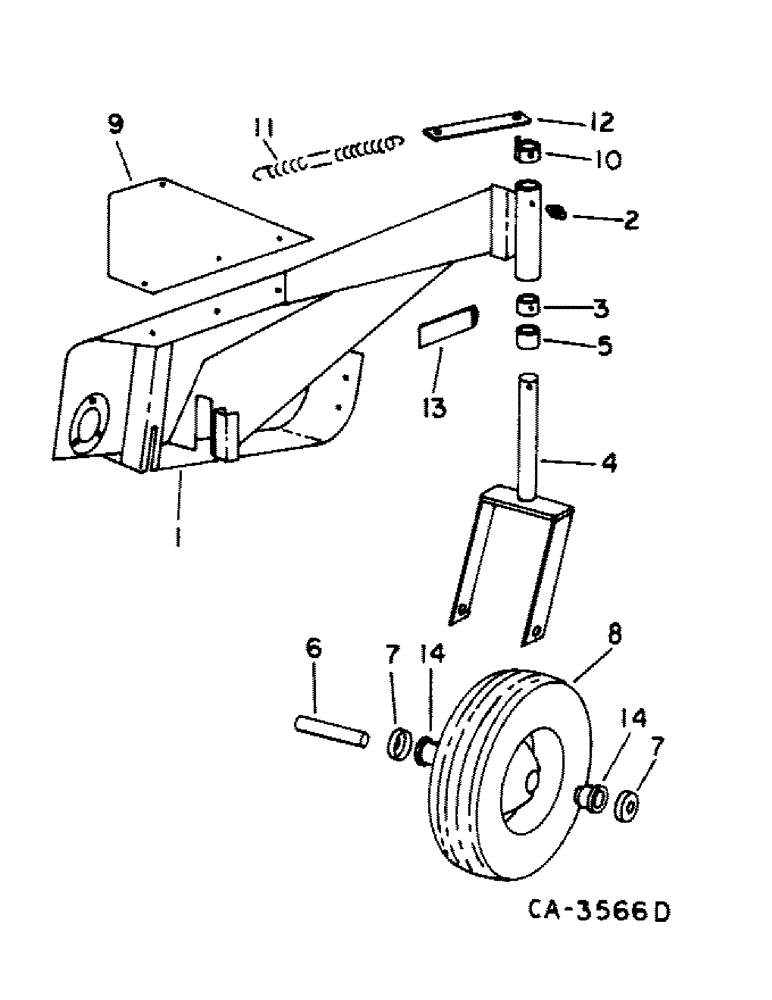 9
11
12
10
2
3
5
13
4
1
6
7
14
8
14
7
CA-3566D