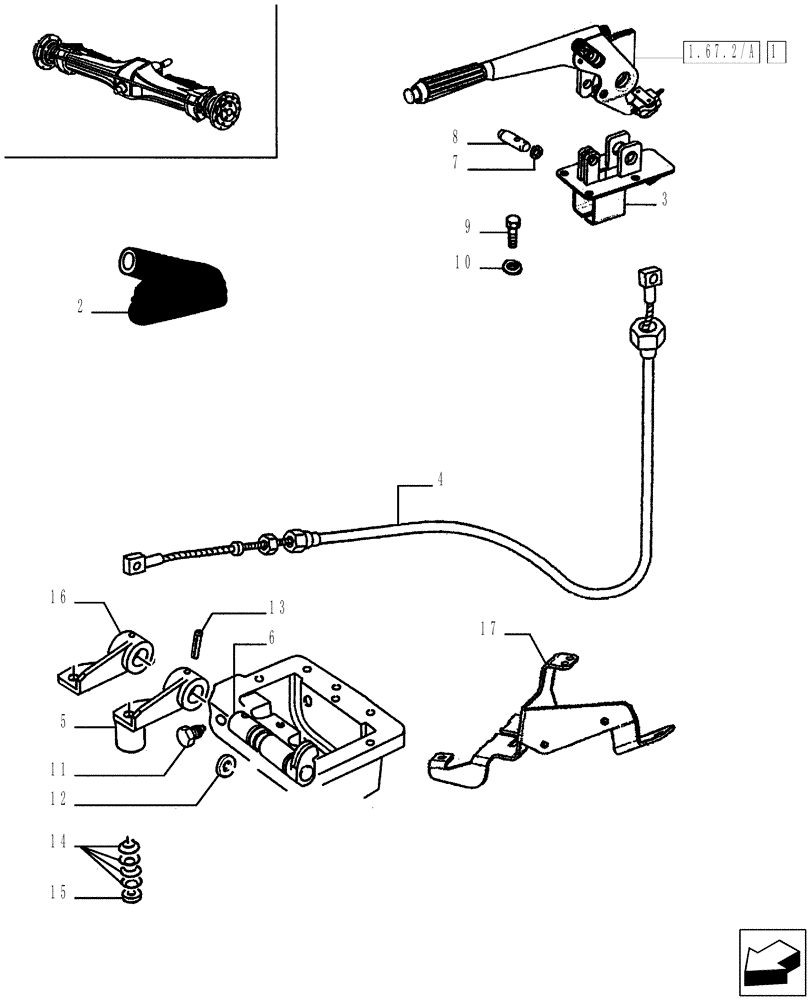 1.67.2/A 1

8
7
3
9
10
2
4
16
13
6
17
5
11
12
14
15