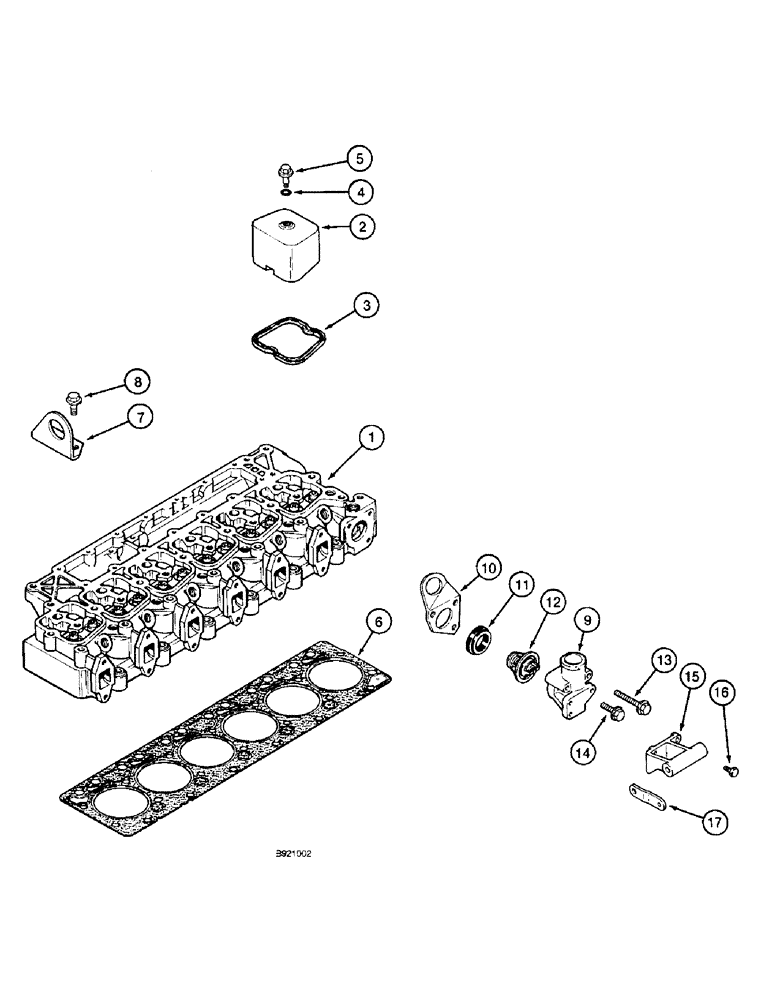 5
4
2
3
8
7
1
10
11
12
9
6
13
15
16
14
17
B921002