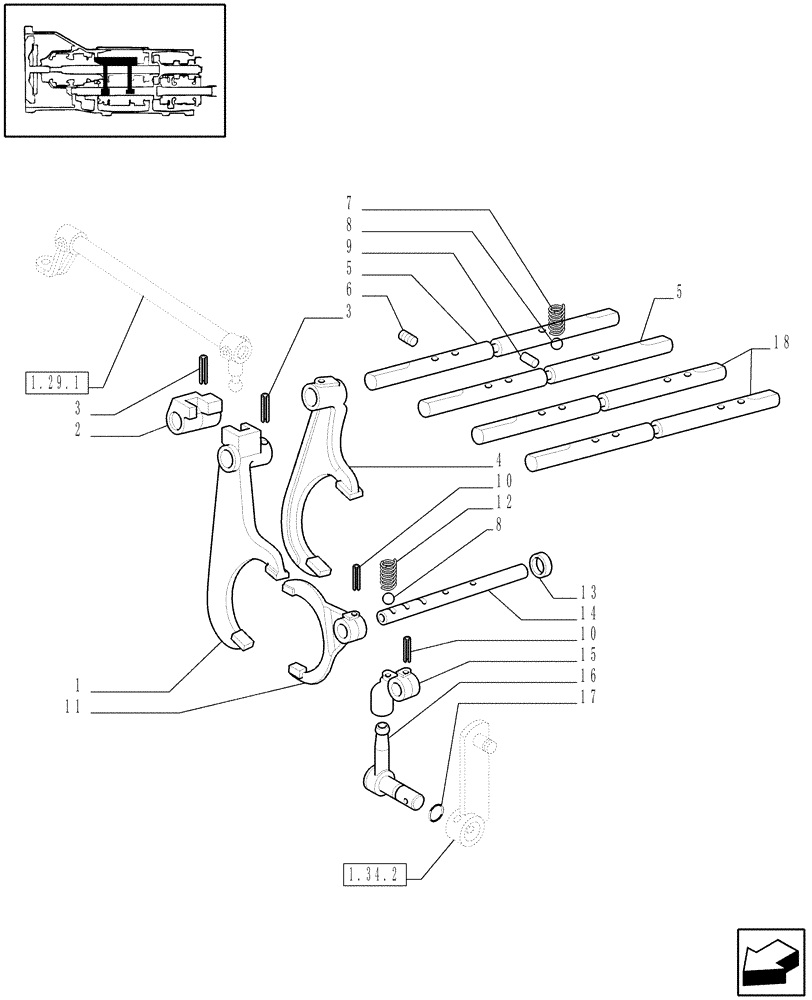 7
8
9
5
6
3
5
18
1.29.1
3
2
4
10
12
8
13
14
10
15
16
17
1
11
1.34.2