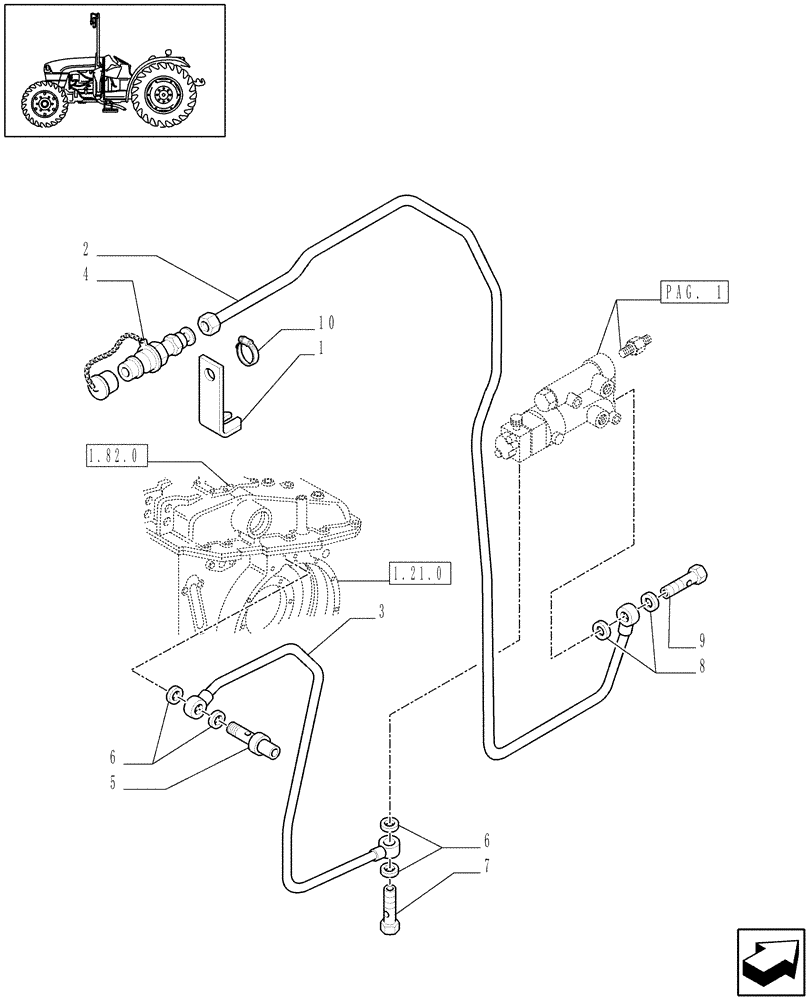 2
4
10
1
PAG. 1
1.82.0
1.21.0
3
9
8
6
5
6
7