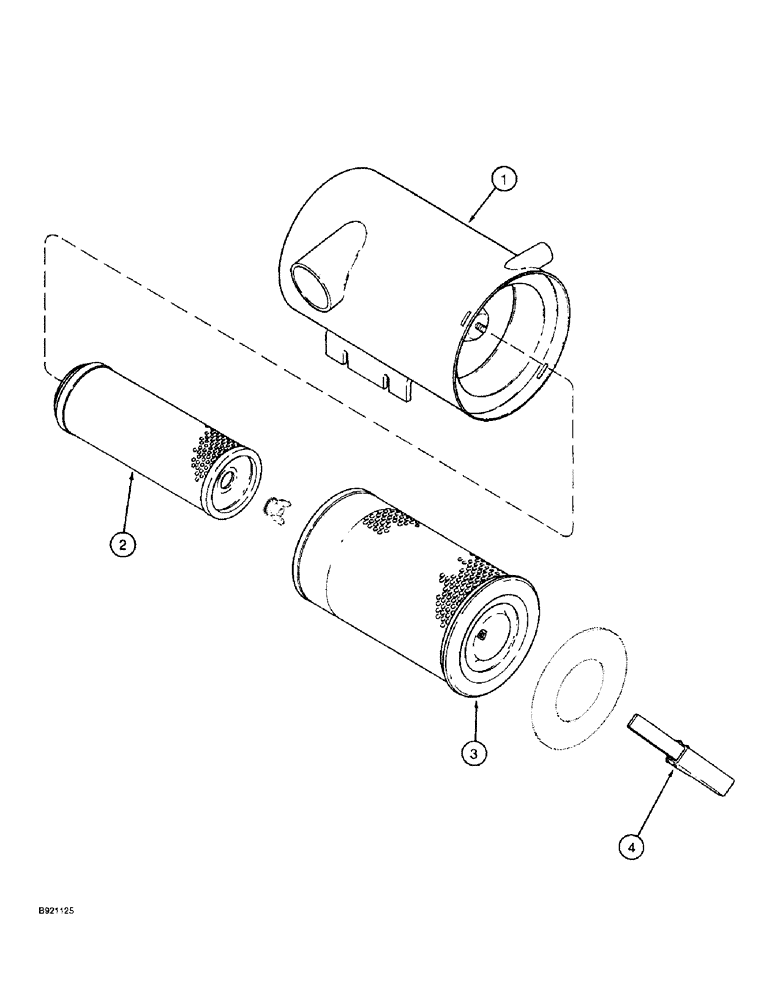 1

2

3

4

B921125