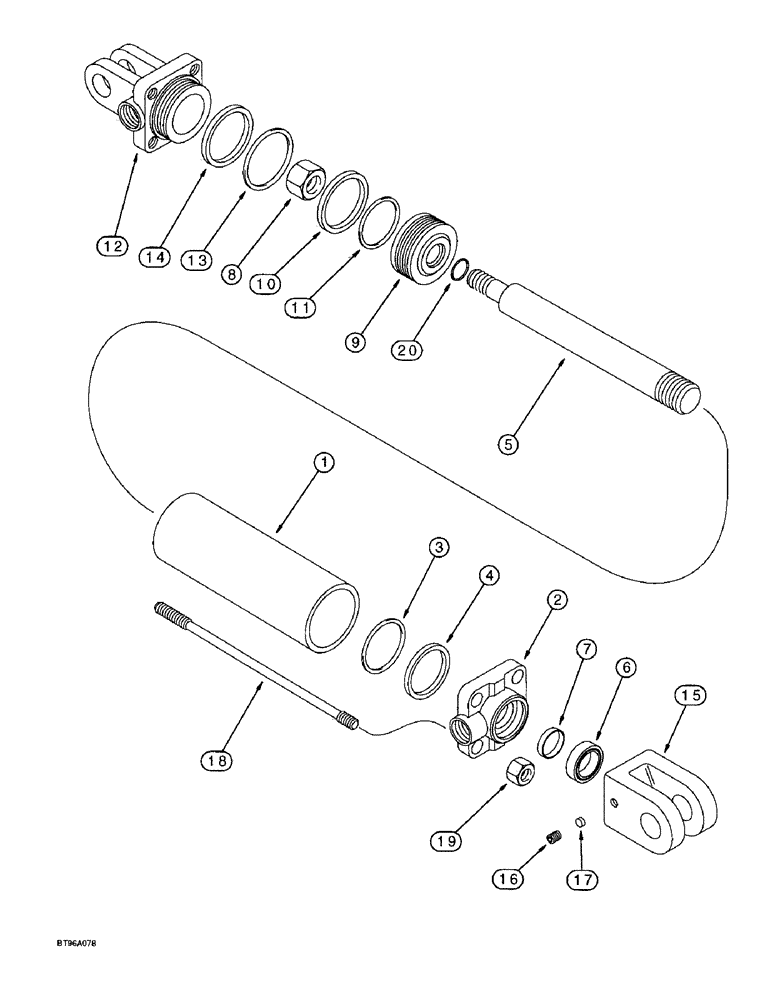 12
14
13
8
10
11
9
20
5
1
3
4
2
7
6
15
18
19
16
17
BT96A078