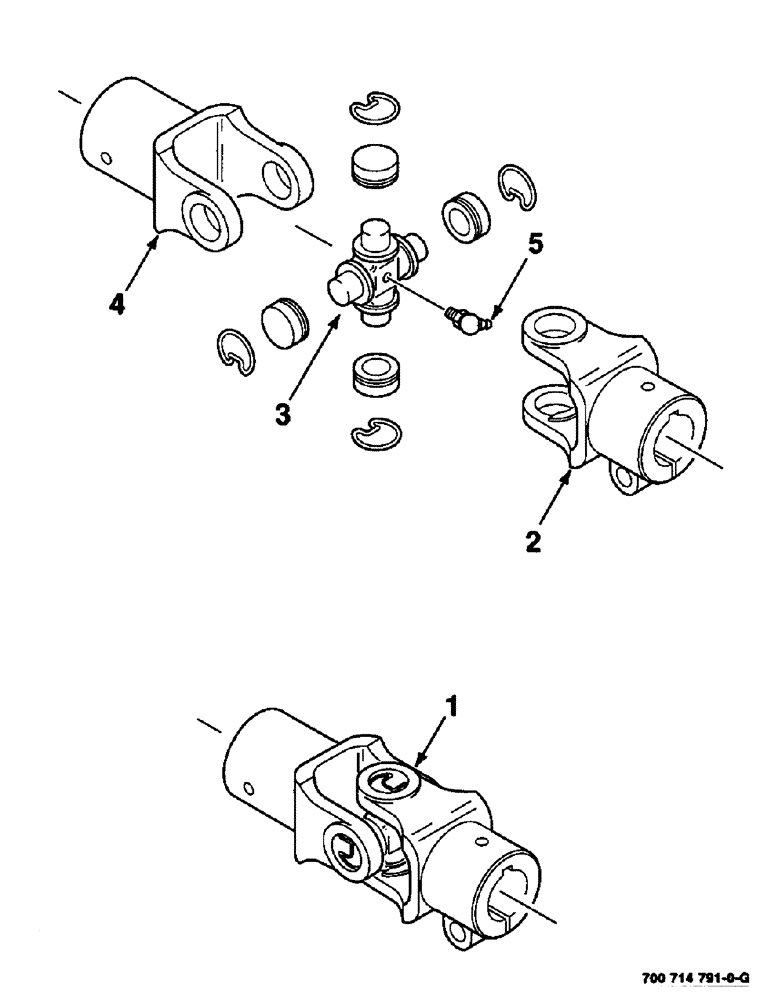 4

5

3

2

1

700 714 791-0-G