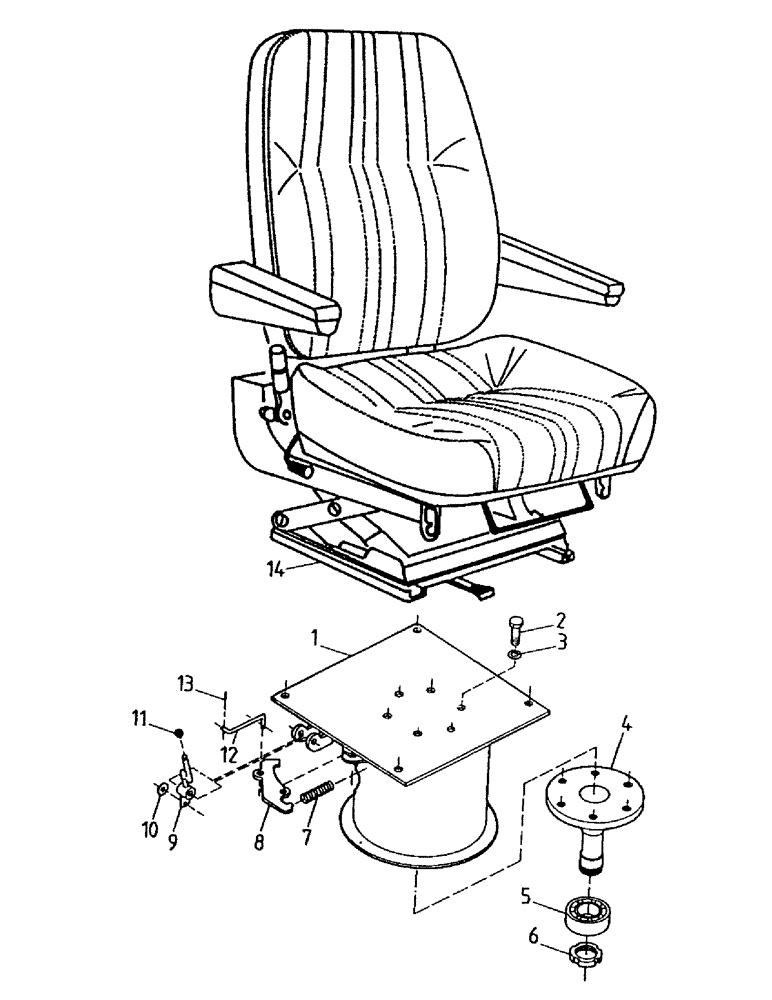 14
1
2
3
13
11
12
4
10
9
8
7
5
6