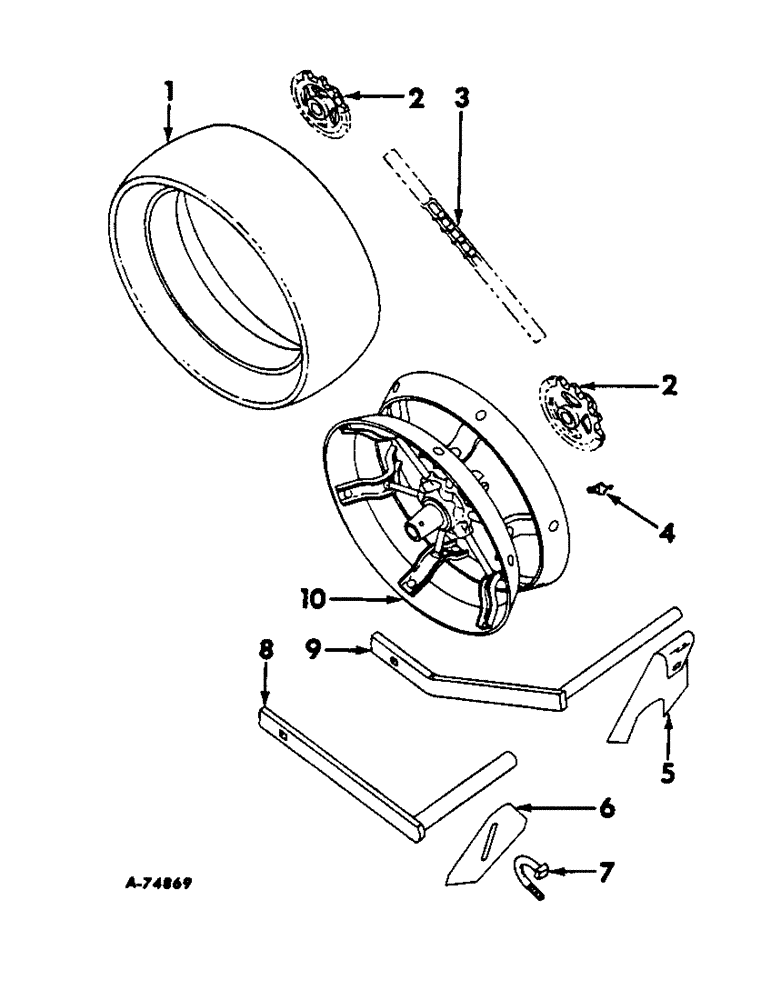 1
2
3
2
4
10
9
8
5
6
7
A-74869