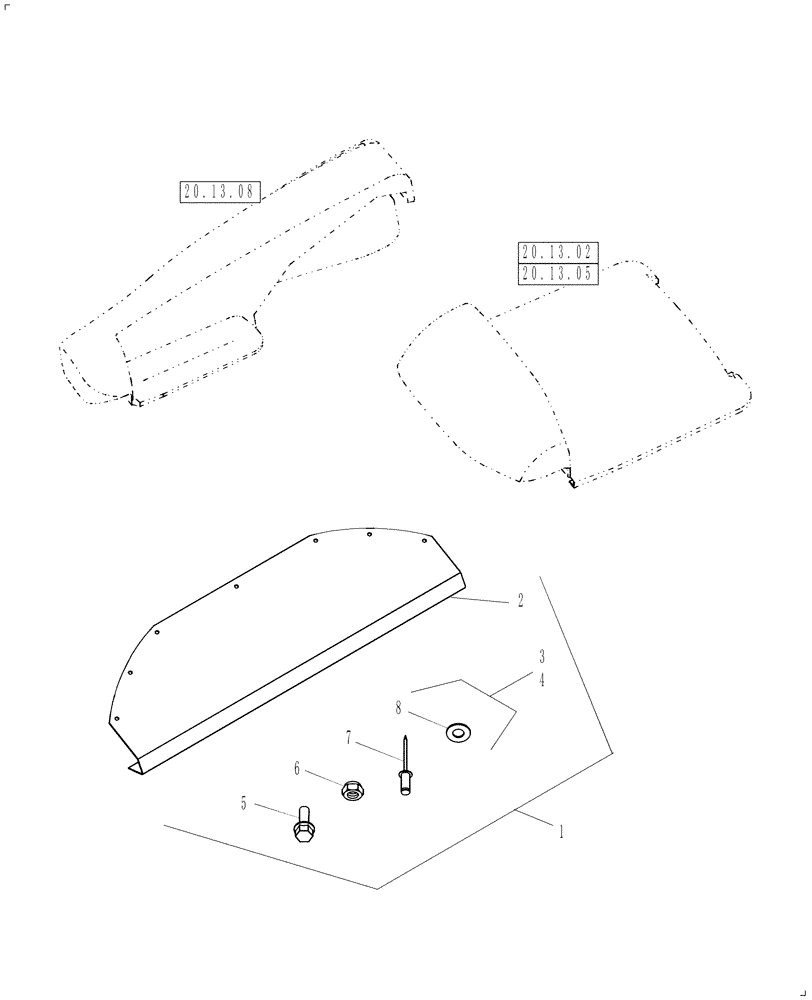 20.13.08

20.13.02
20.13.05

2
3
4
8
7
6
5
1