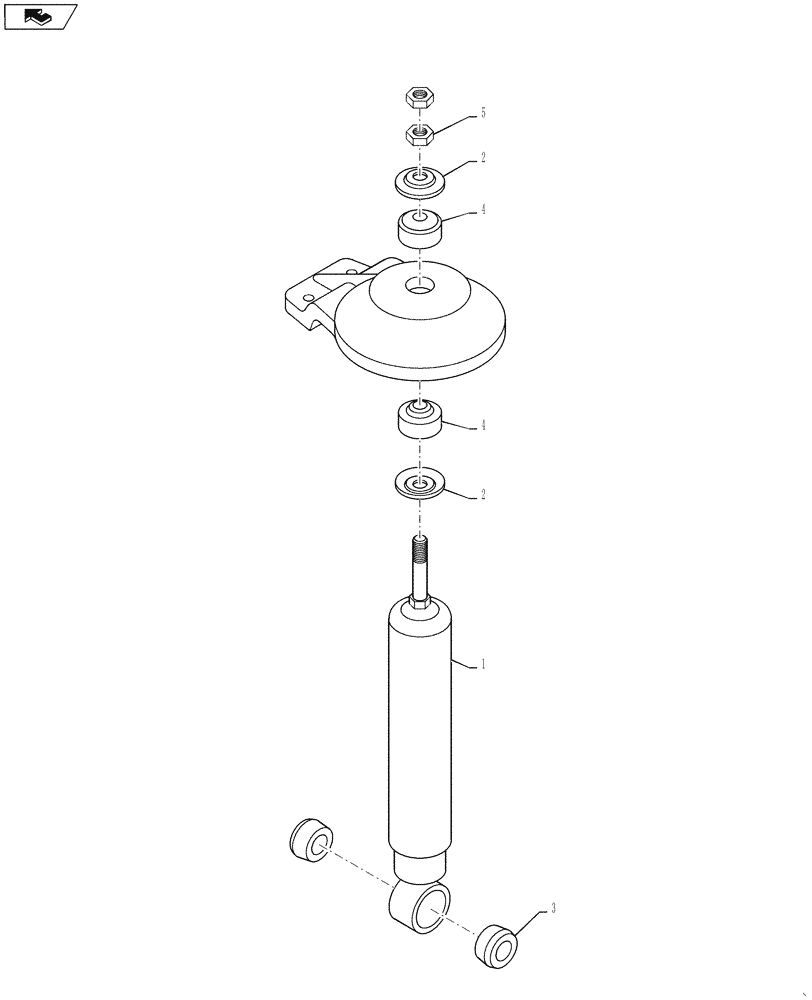 5
2
4
4
2
1
3