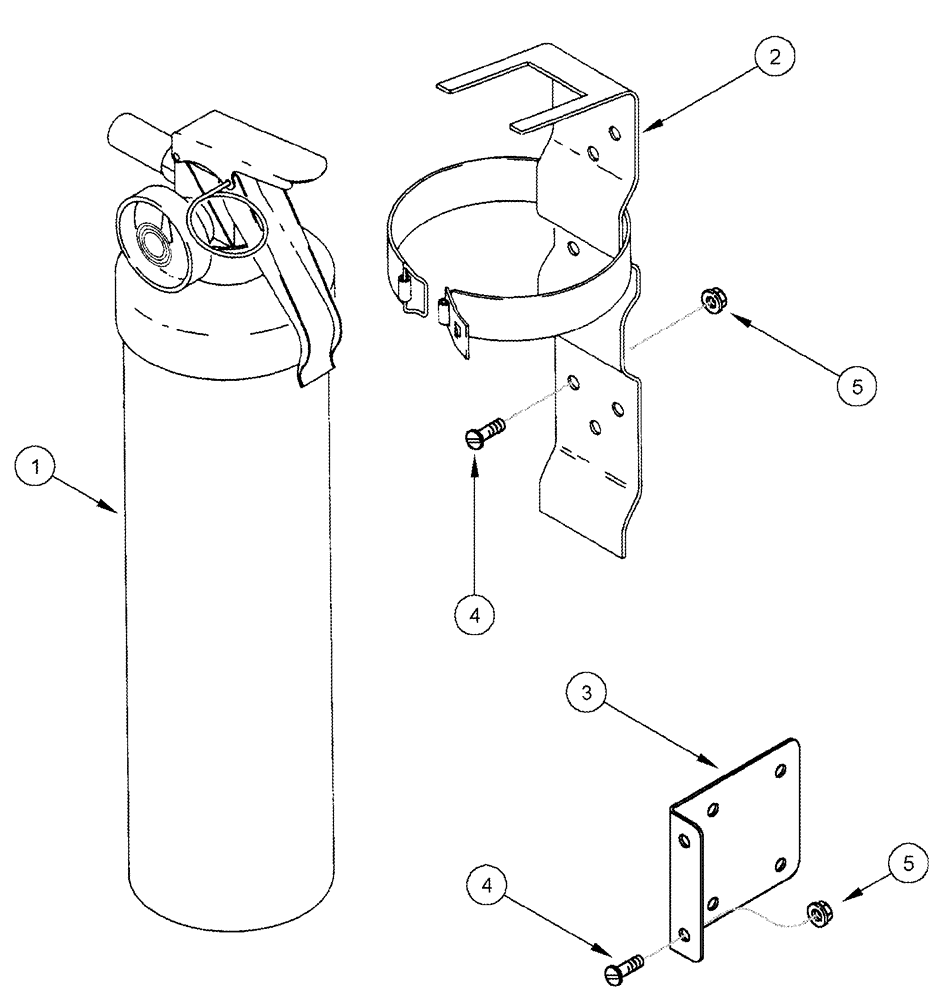 2
5
1
4
3
4
5