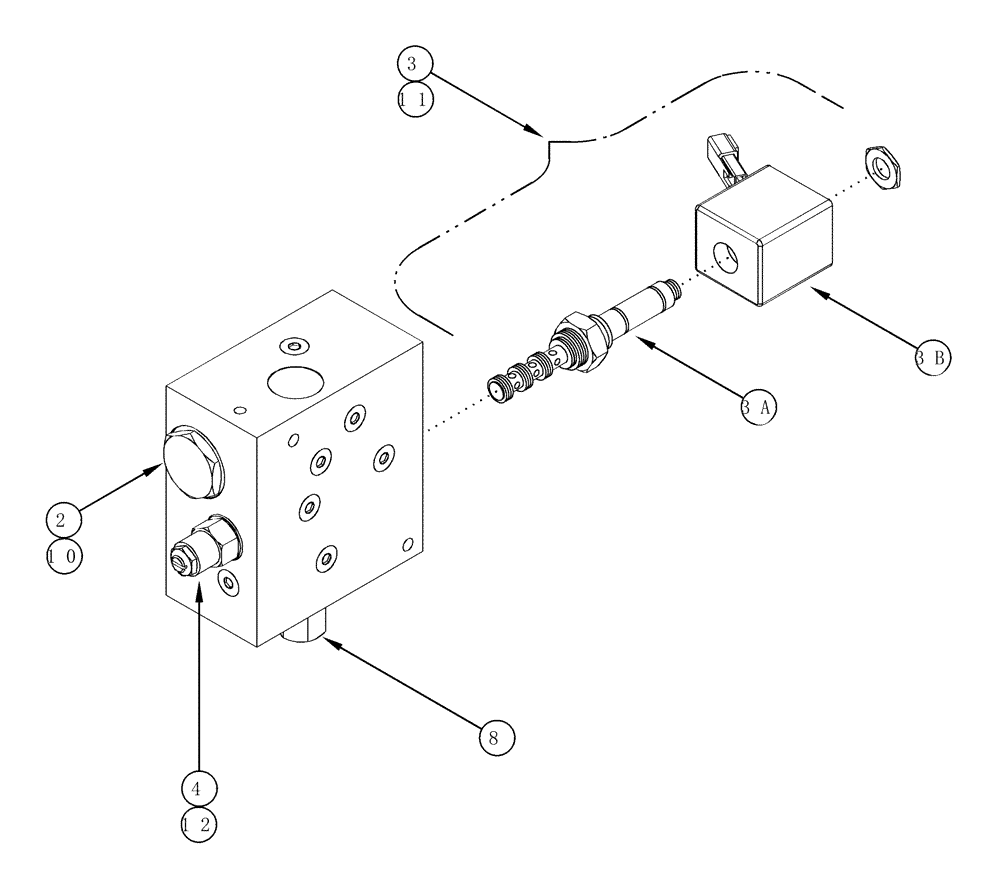 3
11
3B
3A
2
10
8
4
12