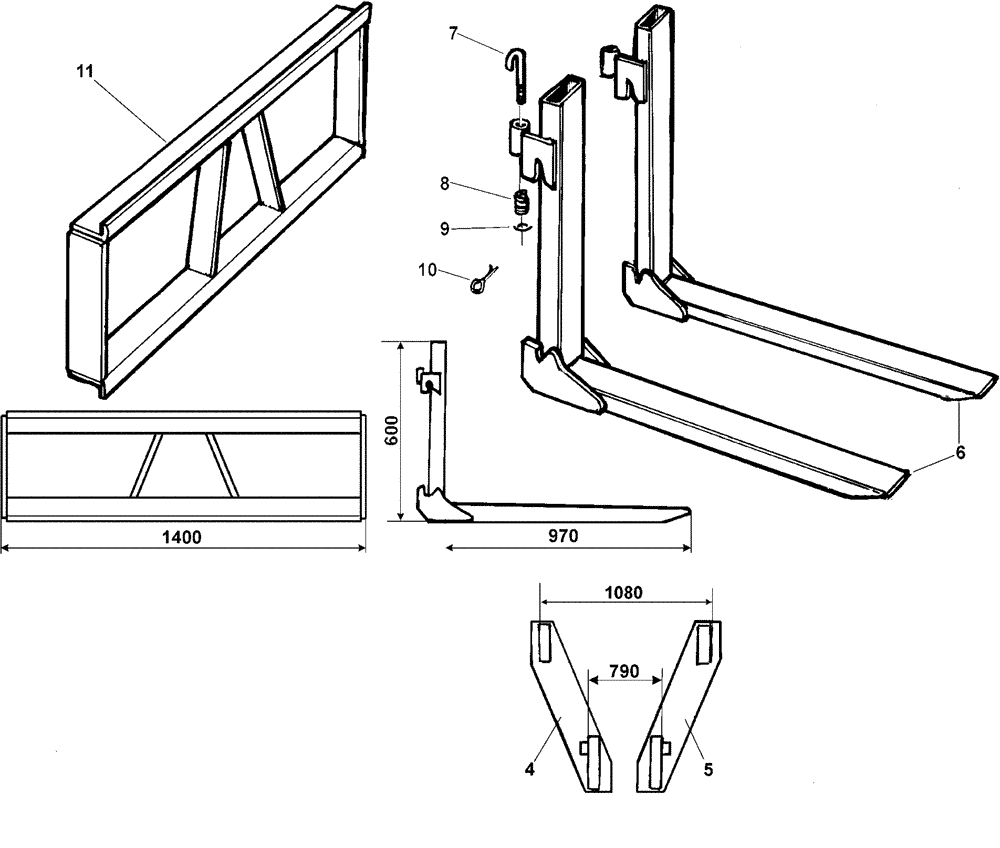 11

7

8

9

10

6

600

1400

970

1080

790

4

5